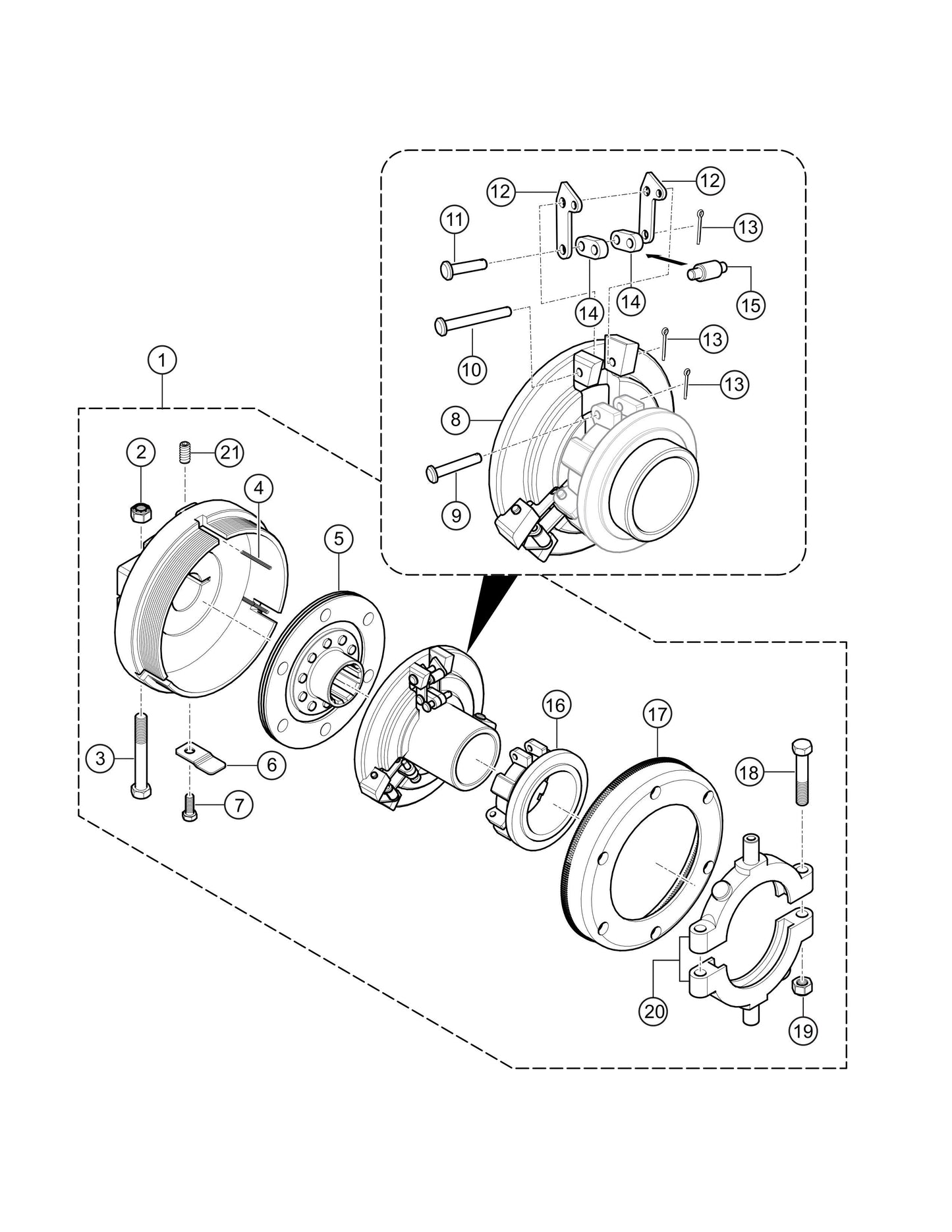 12
12
11
13
14
14
15
10
13
13
8
9
1
2
21
4
5
16
17
18
3
6
7
20
19