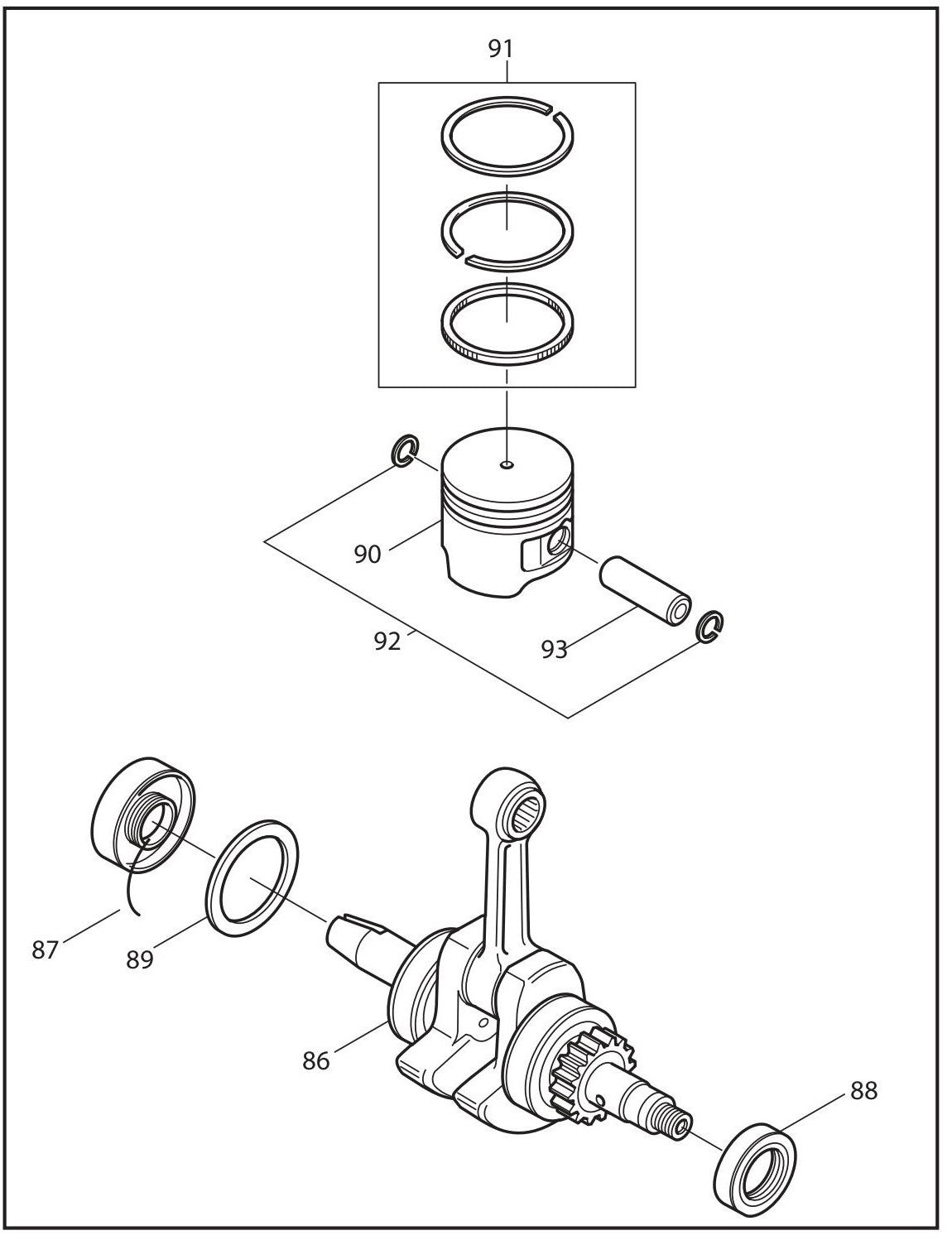 91

90

92

93

87

89

86

88