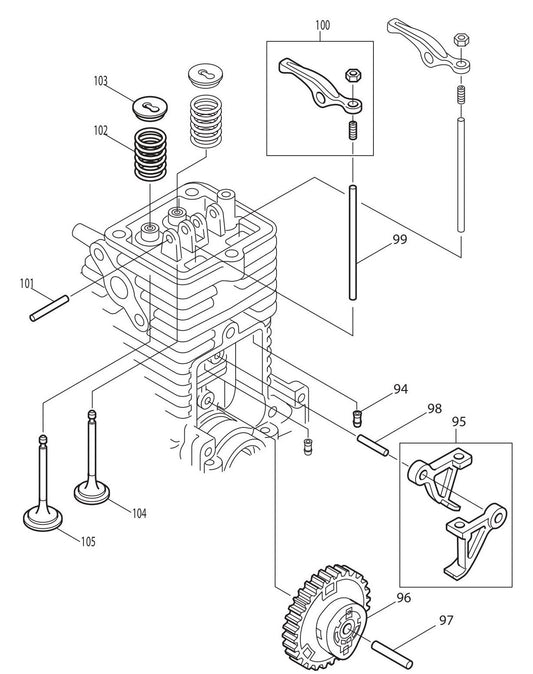 100
103
102
99
101
94
98
95
104
105
96
97