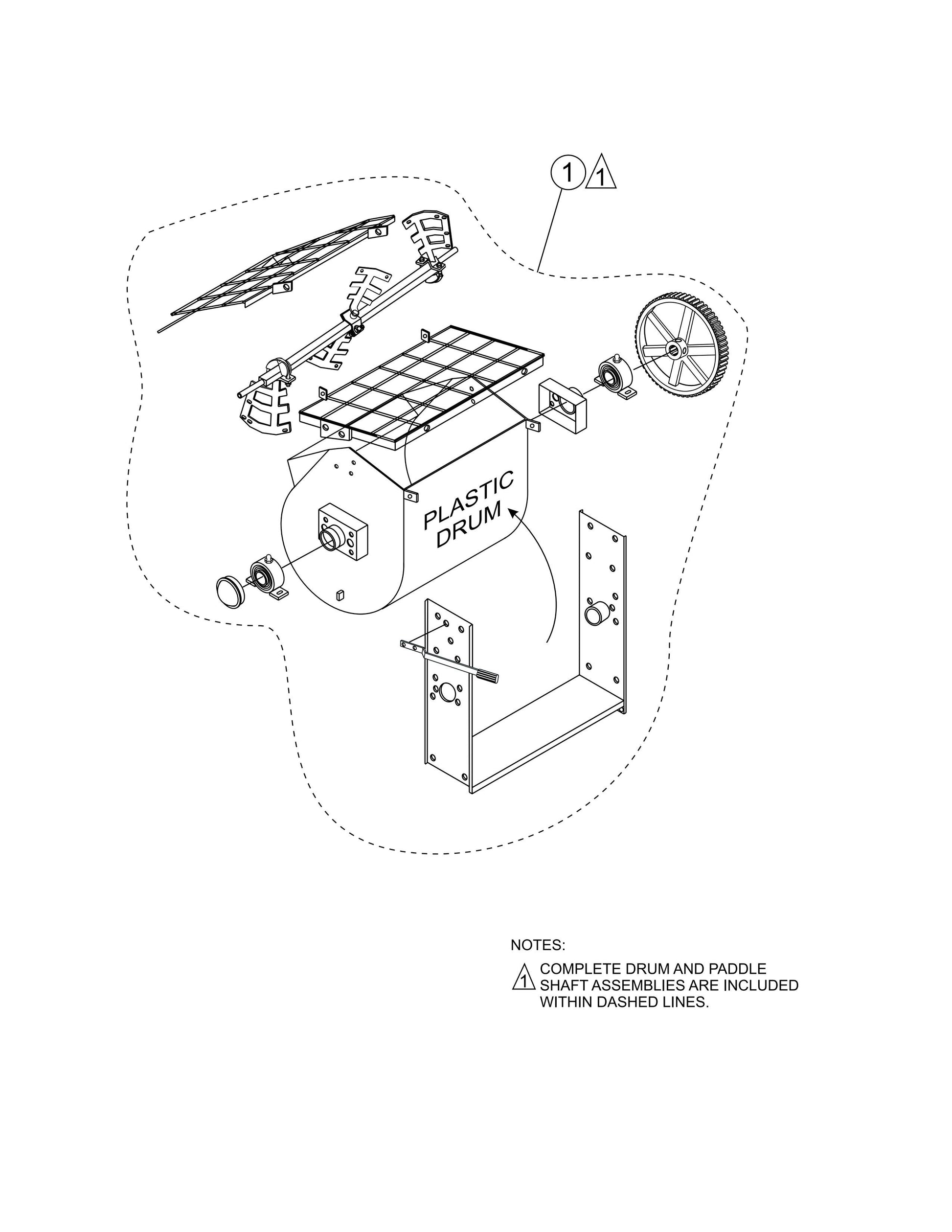 1 1

PLASTIC DRUM

NOTES:

1 COMPLETE DRUM AND PADDLE SHAFT ASSEMBLIES ARE INCLUDED WITHIN DASHED LINES.