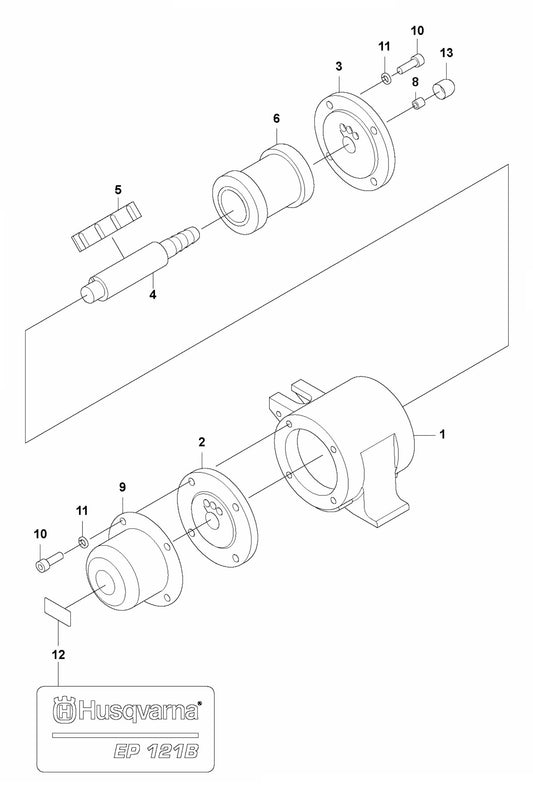 10
11
13
3
8
6
5
4
1
2
9
11
10
12
Husqvarna®
EP 121B