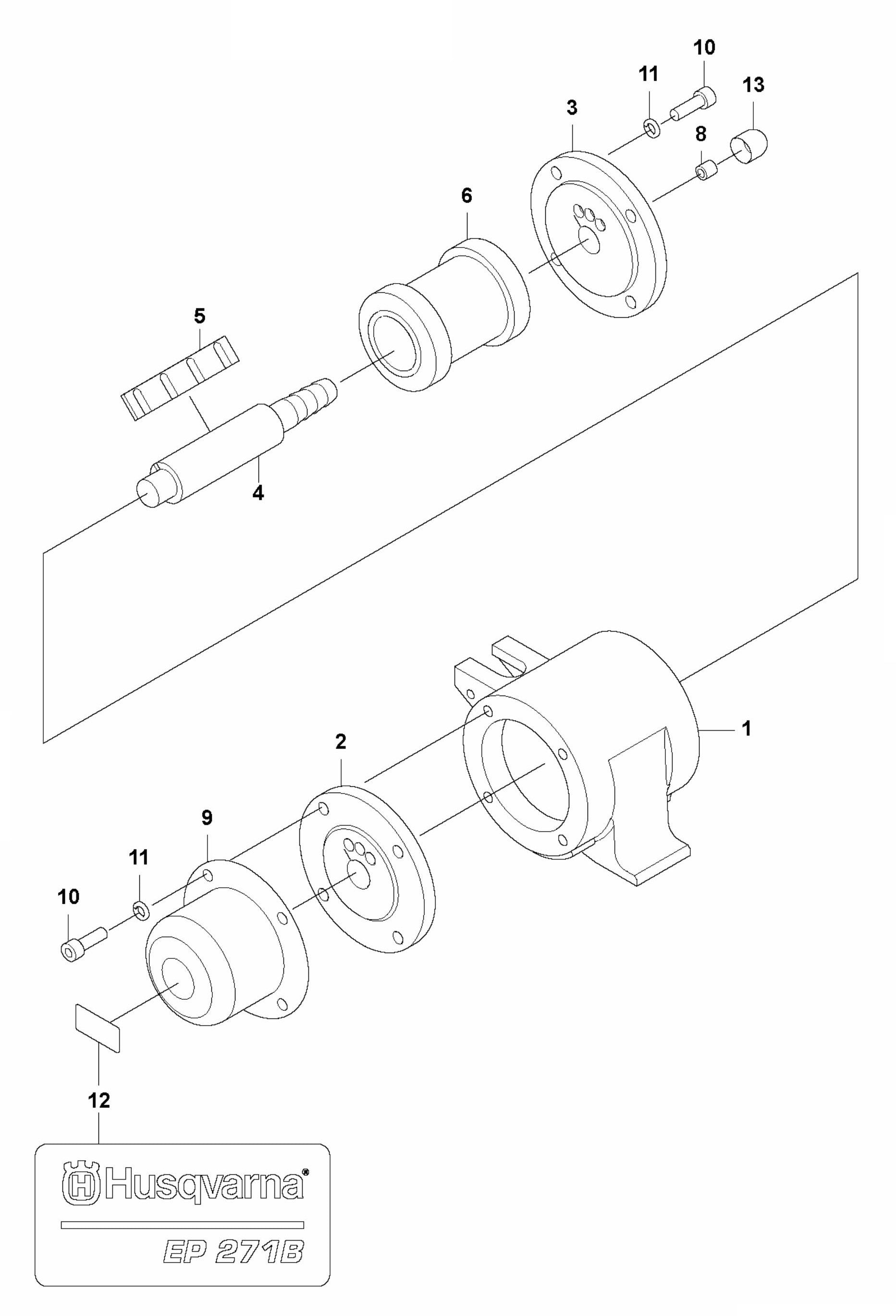 10
11
13
3
8
6
5
4
1
2
9
11
10
12
Husqvarna®
EP 271B