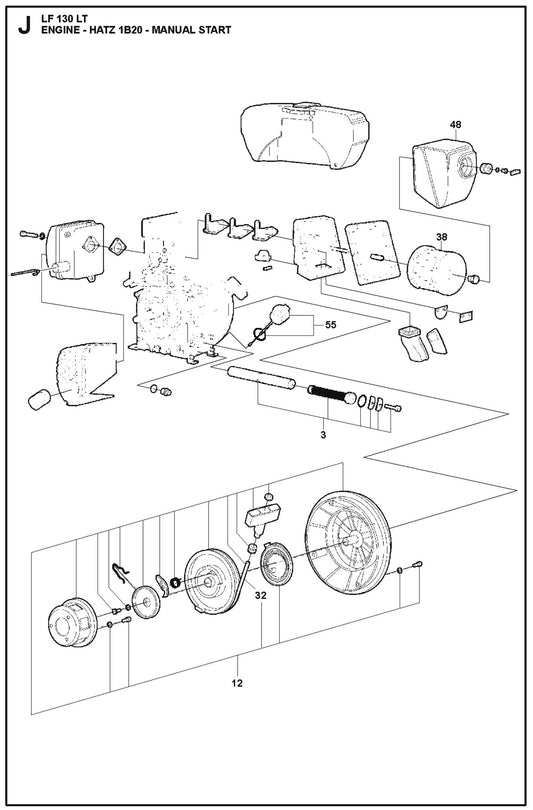 J
LF 130 LT
ENGINE - HATZ 1B20 - MANUAL START

48
38
55
3
32
12