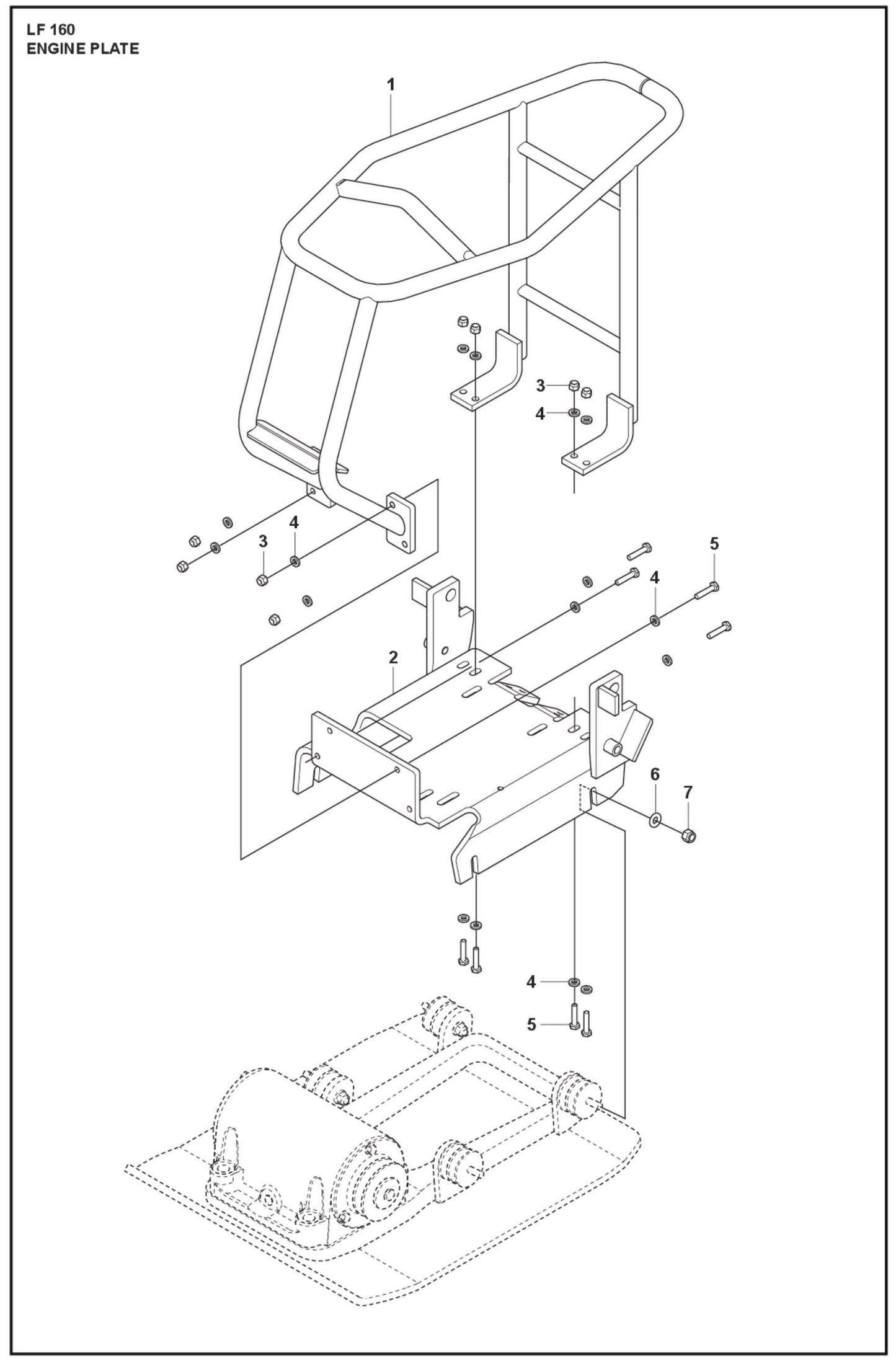 LF 160
ENGINE PLATE

1

3
4

4
3

5
4

2

6
7

4
5