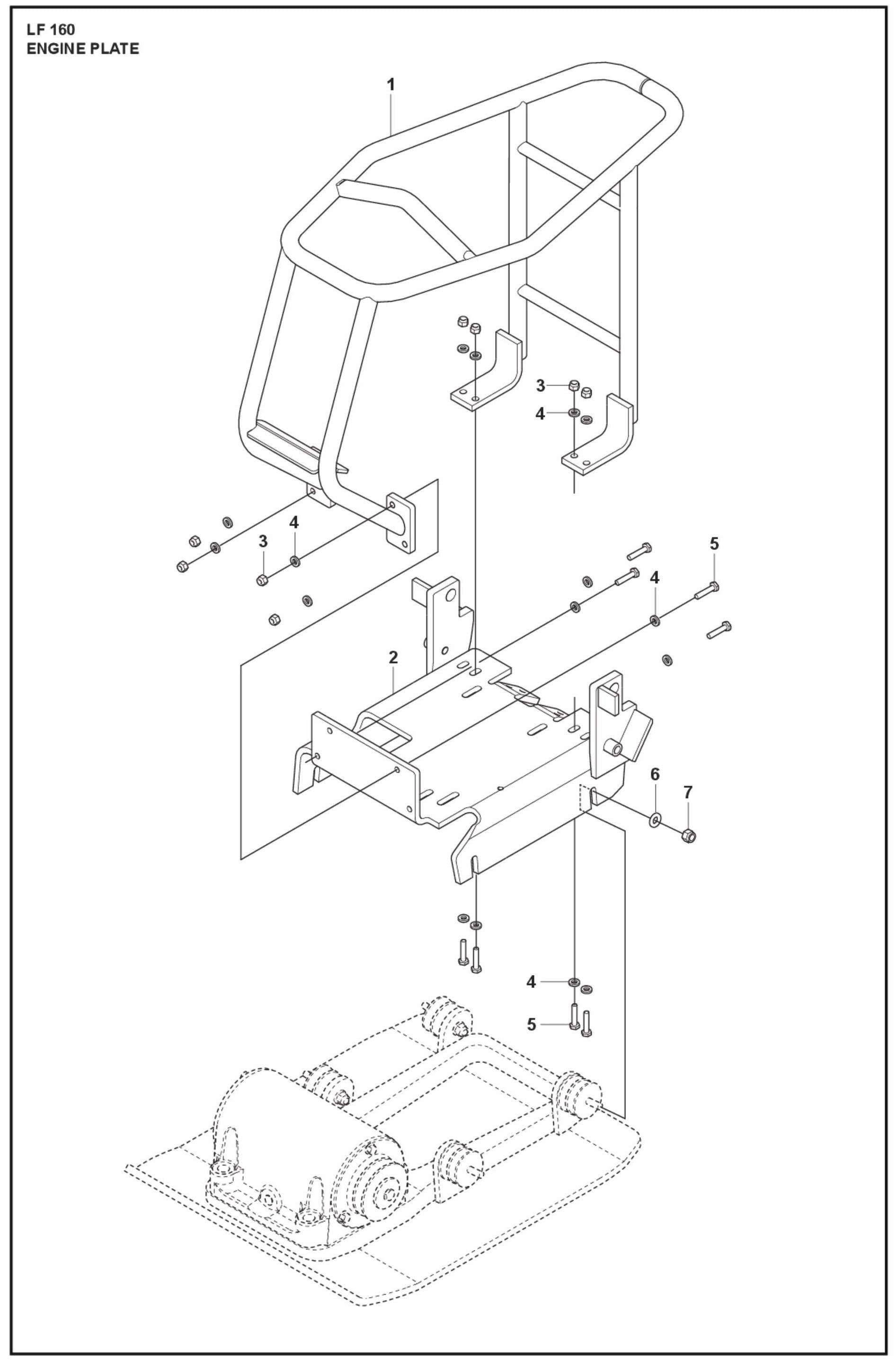 LF 160
ENGINE PLATE

1
3
4
4
3
5
4
2
6
7
4
5