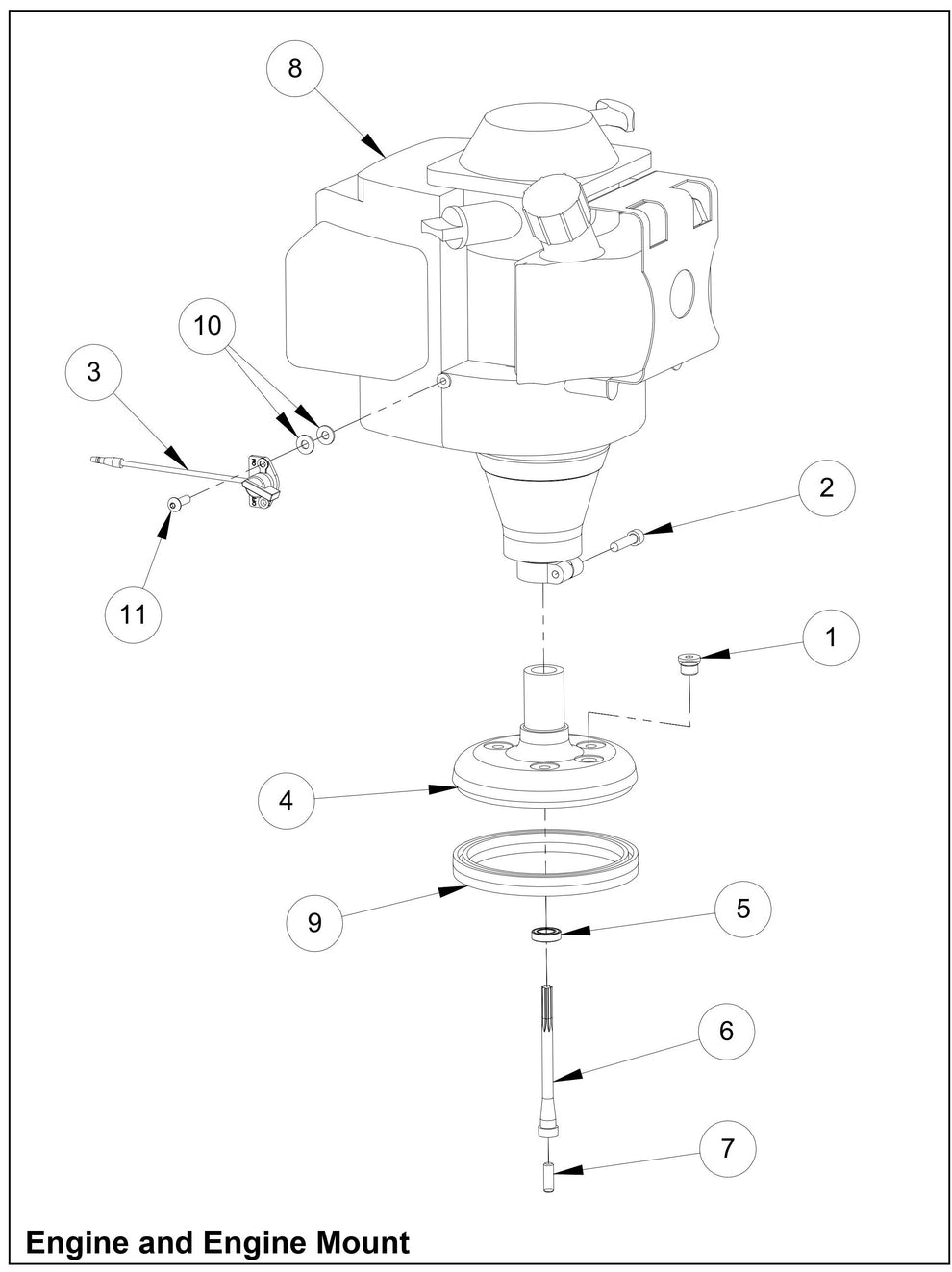 8

10

3

2

11

1

4

9

5

6

7

Engine and Engine Mount