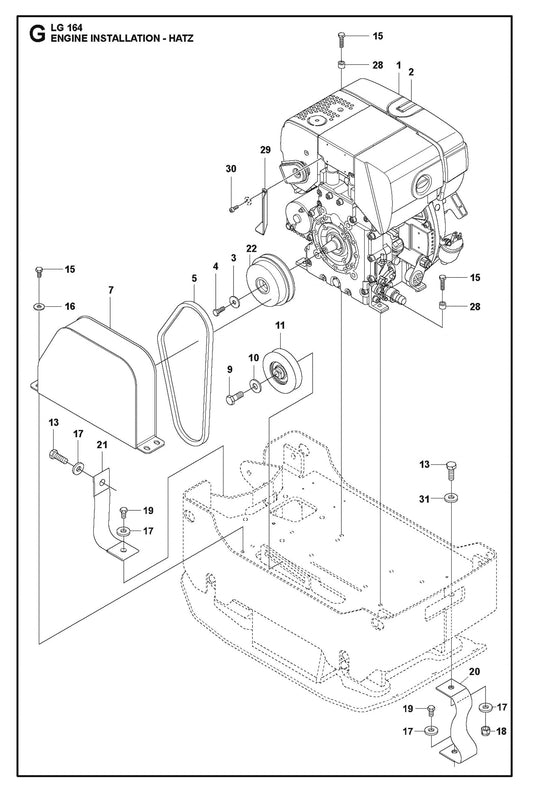 G LG 164
ENGINE INSTALLATION - HATZ

15
28
1
2
29
30
15
16
7
5
4
3
22
15
28
11
10
9
13
17
21
19
17
13
31
20
19
17
17
18