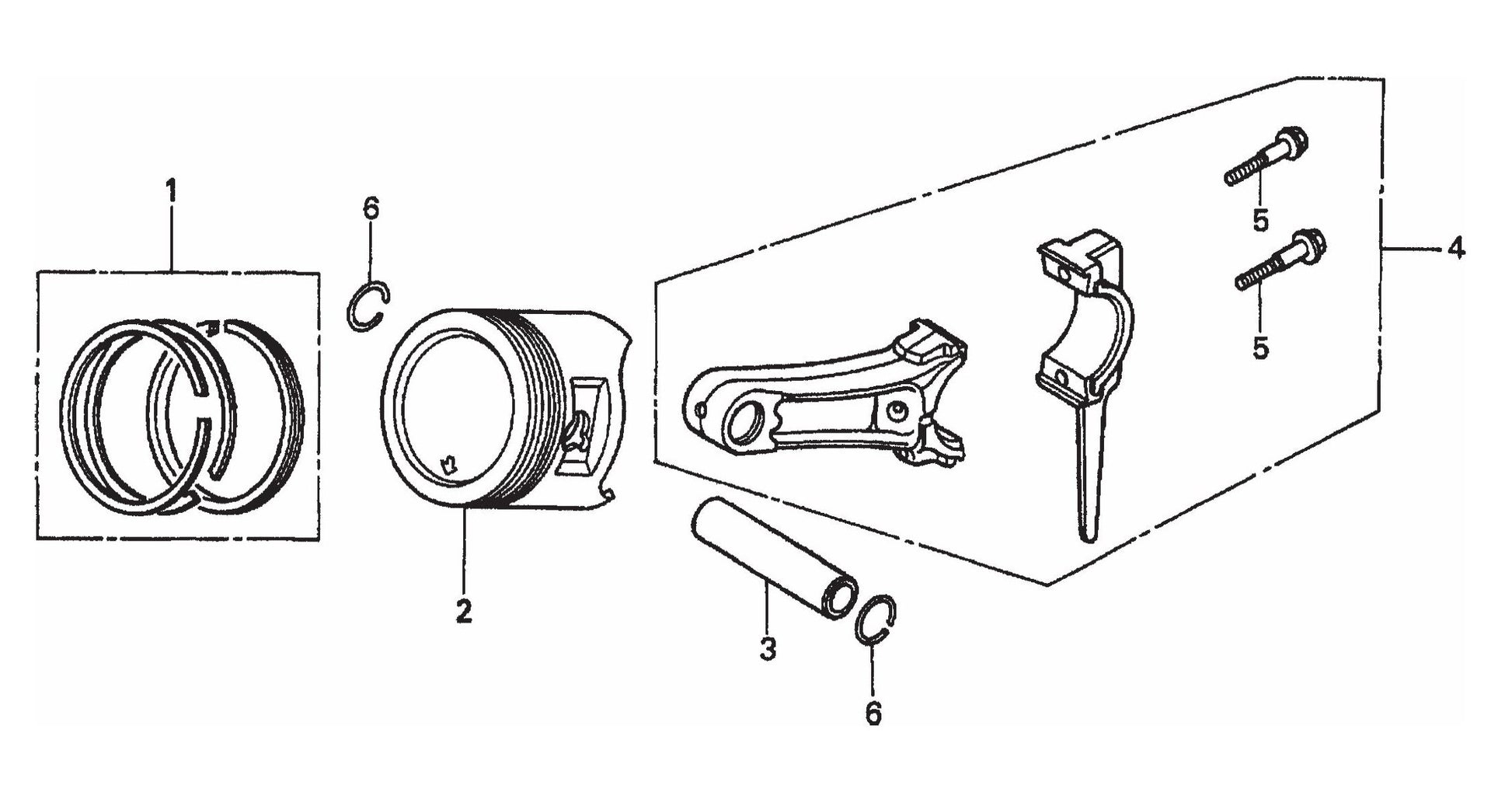 1
6
5
4
5
2
3
6