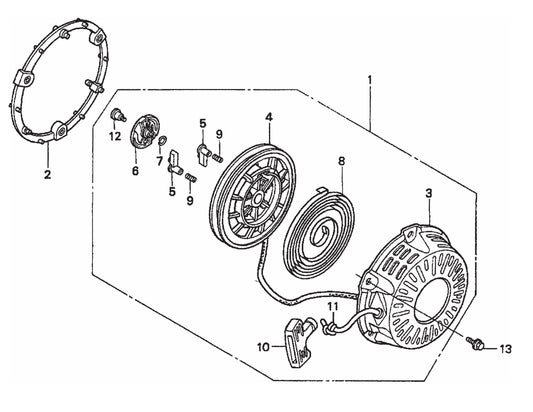 1
2
12
6
7
5
9
5
9
4
8
3
11
10
13