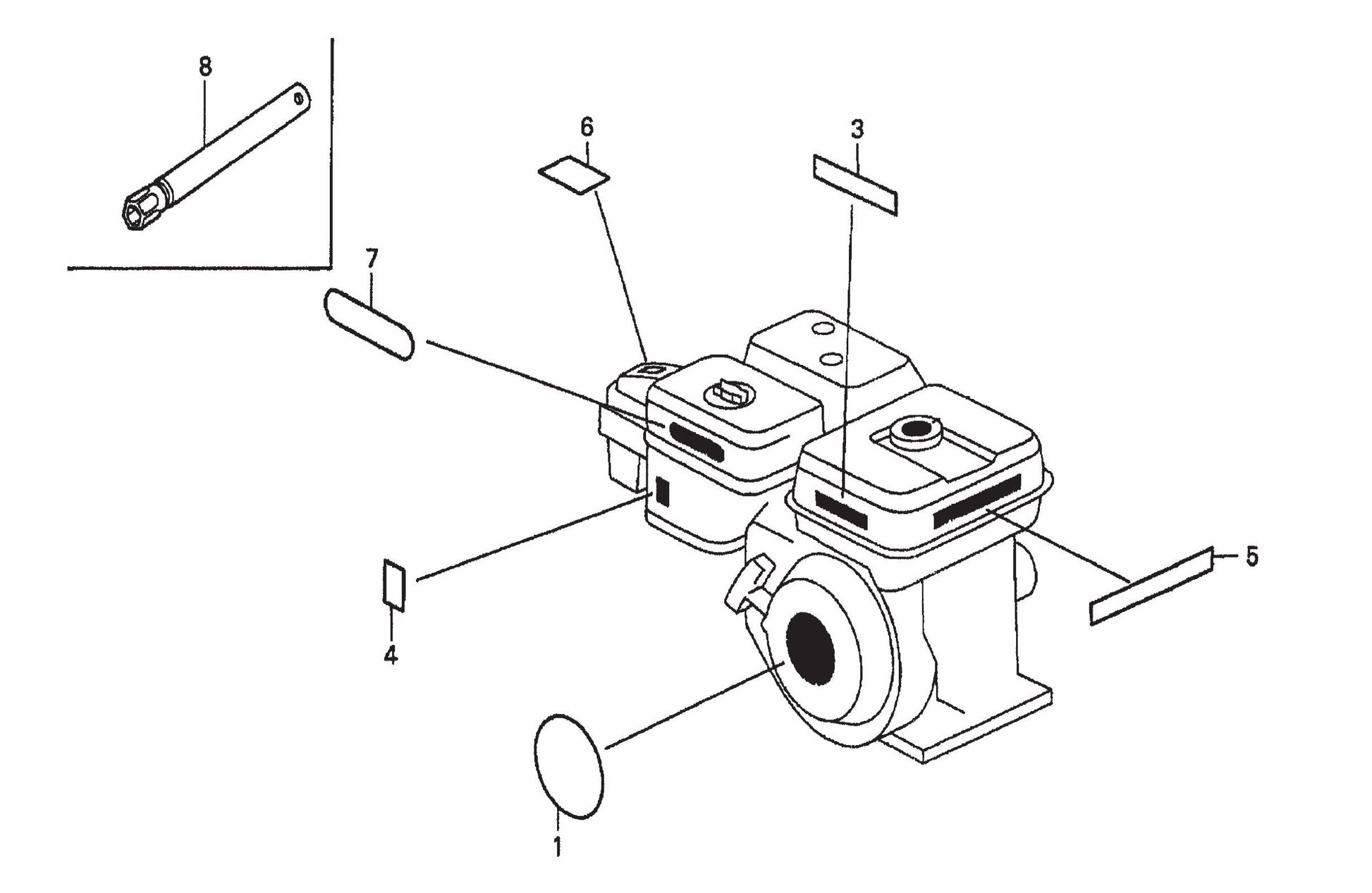 8
6
3
7
5
4
1