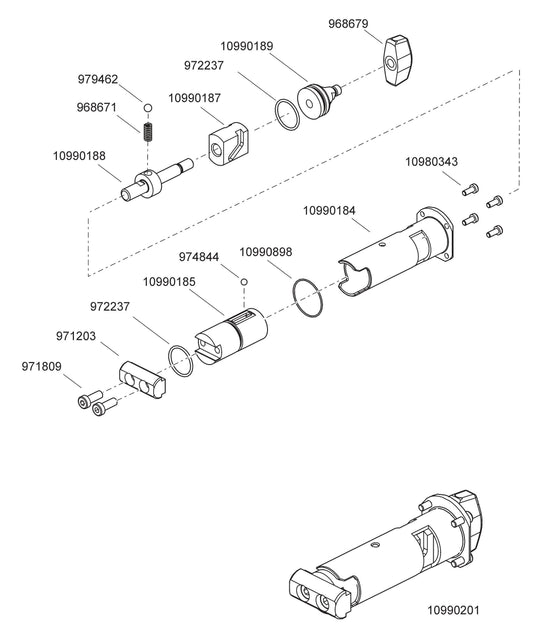 968679
10990189
972237
979462
10990187
968671
10990188
10980343
10990184
974844
10990898
10990185
972237
971203
971809
10990201