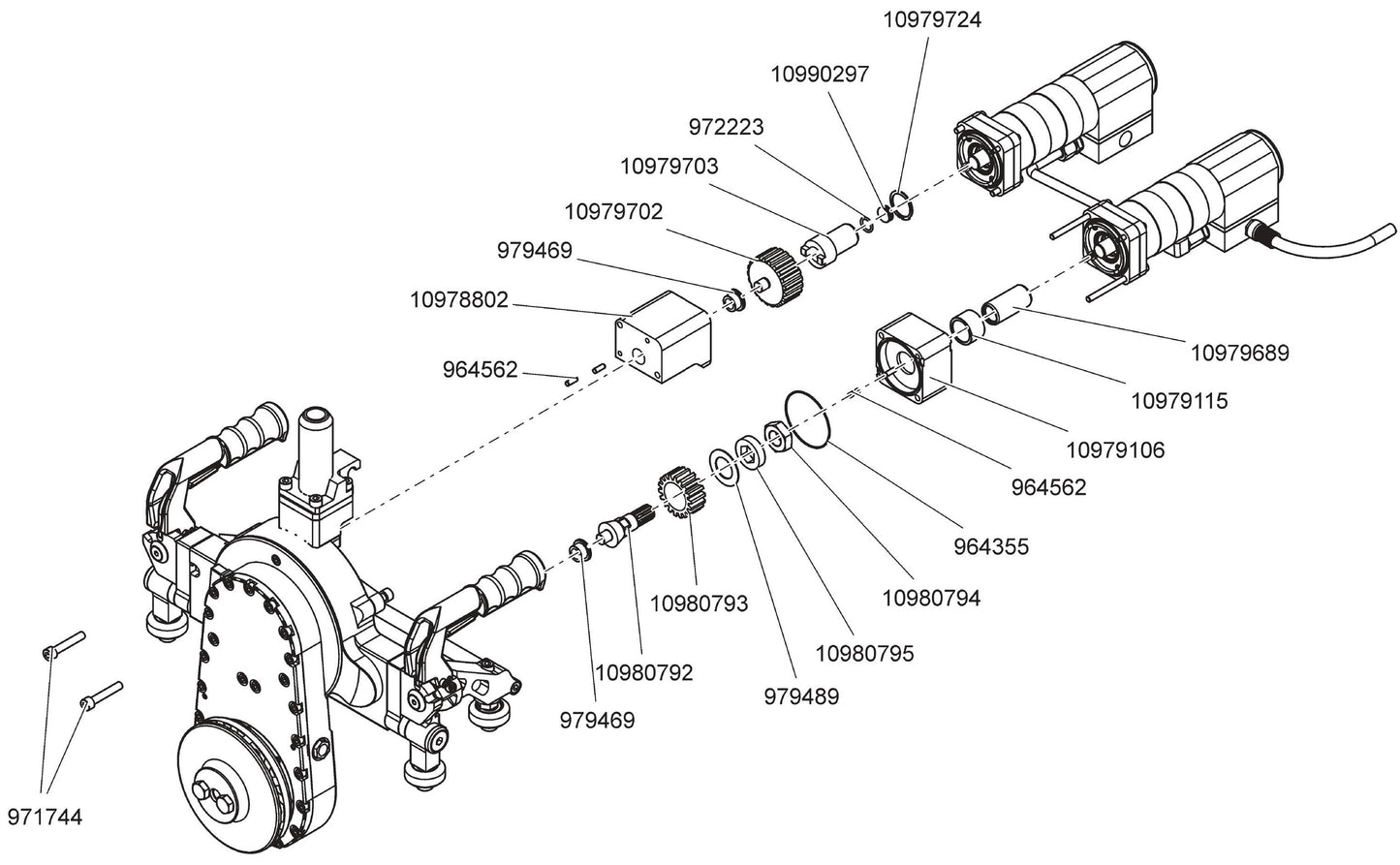 10979724
10990297
972223
10979703
10979702
979469
10978802
964562
10979689
10979115
10979106
964562
964355
10980794
10980795
979489
10980793
10980792
979469
971744