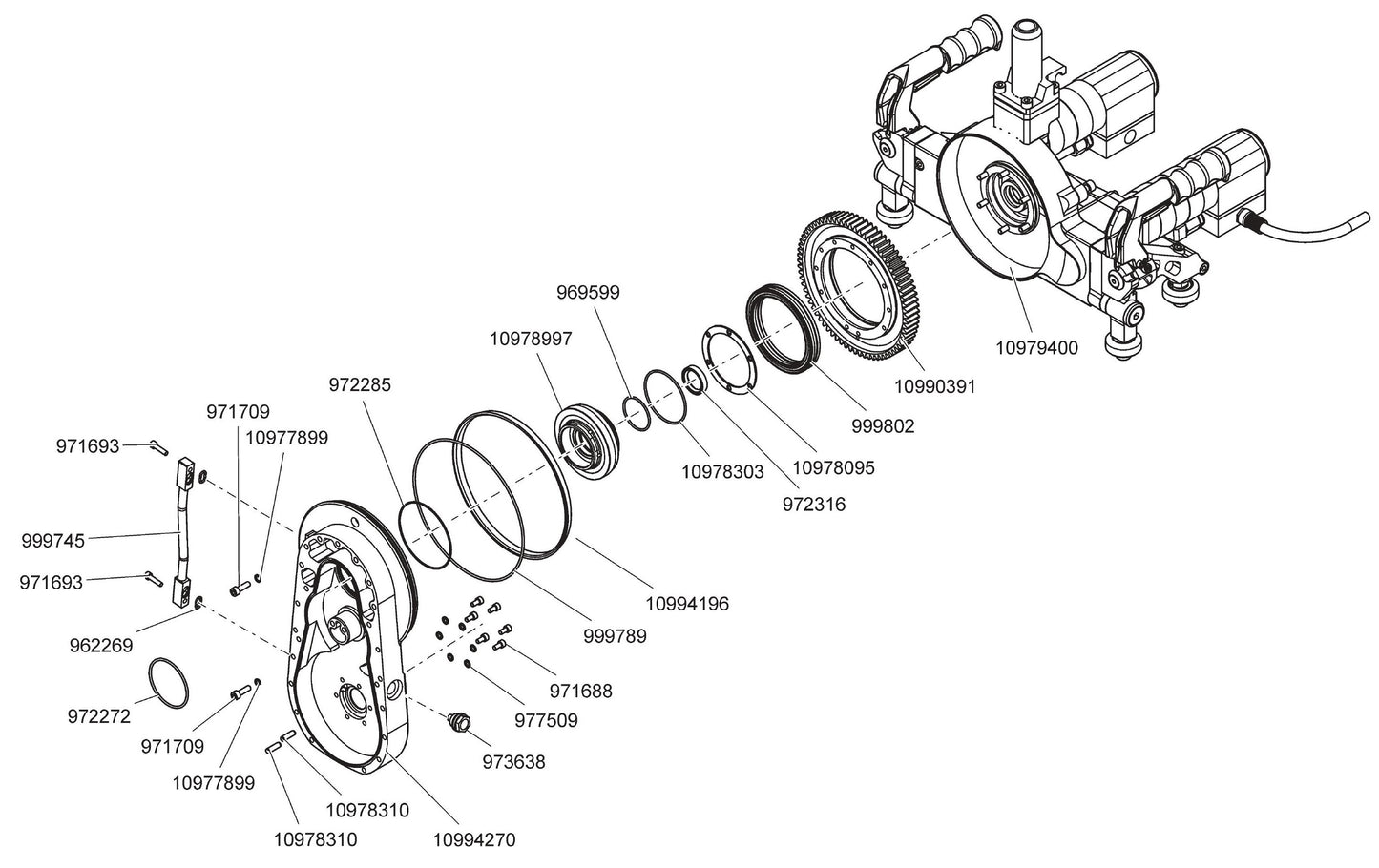 969599
10978997
972285
971709
10977899
971693
999745
971693
962269
972272
971709
10977899
10978310
10978310
10994270
973638
977509
971688
999789
10994196
10978303
972316
10978095
999802
10990391
10979400