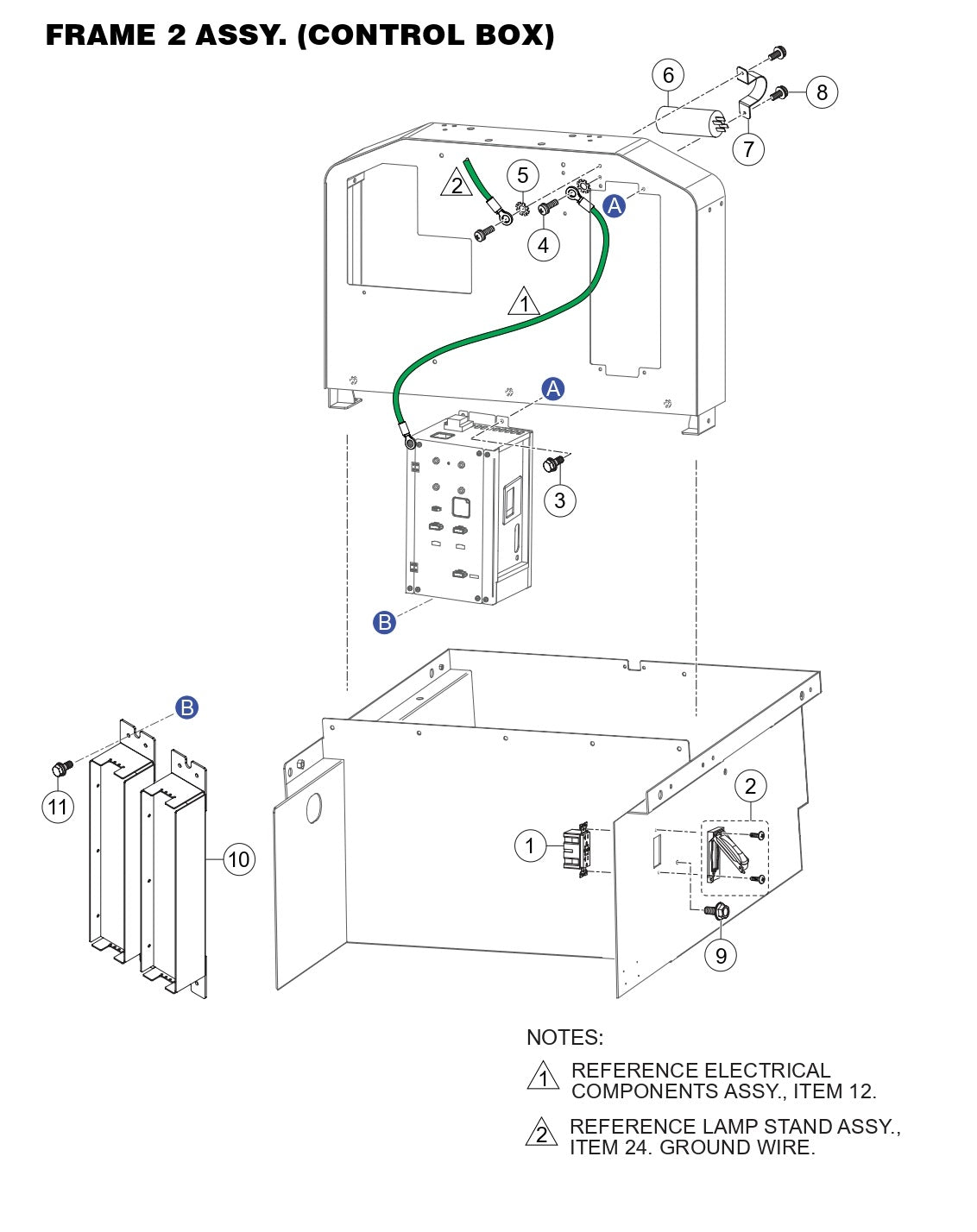 FRAME 2 ASSY. (CONTROL BOX)

6
8
7
2
5
A
4
1
A
3
B
B
11
10
2
1
9

NOTES:

1 REFERENCE ELECTRICAL COMPONENTS ASSY., ITEM 12.

2 REFERENCE LAMP STAND ASSY., ITEM 24. GROUND WIRE.