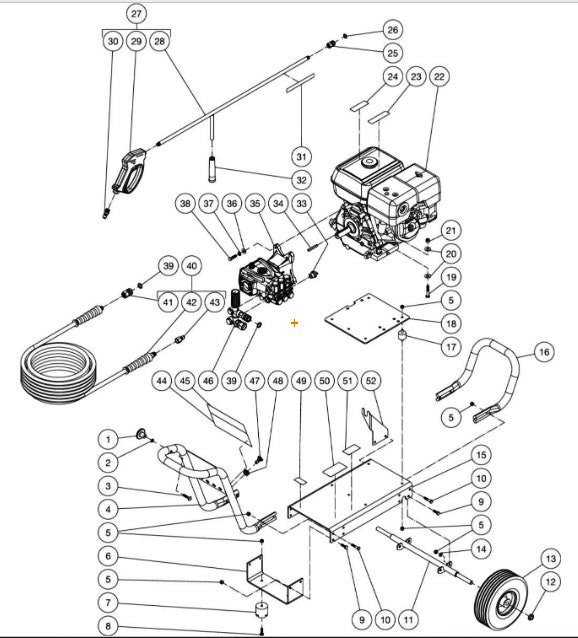 27
30 29 28
26
25
24 23 22
31
32
38 37 36 35 34 33
21
20
19
39 40
41 42 43
5
18
17
16
44 45 46 39 47 48 49 50 51 52
5
1
2
3
4
5
6
5
7
8
15
10
9
5
14
13
12
9 10 11