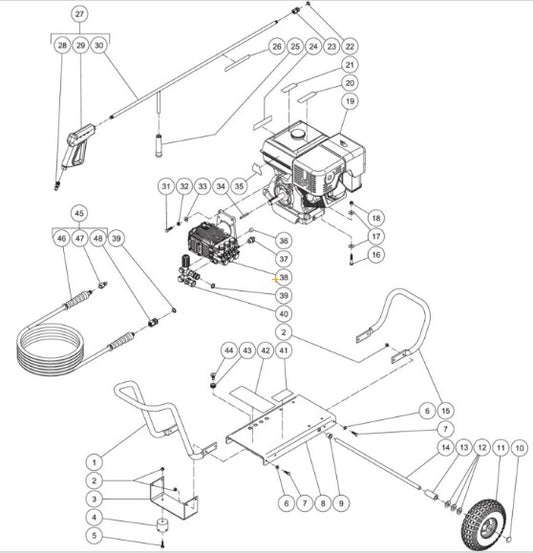 27
28 29 30
26 25 24 23 22
21
20
19
31 32 33 34 35
18
17
16
45
46 47 48 39
36
37
38
39
40
2
44 43 42 41
6 15
7
14 13 12 11 10
1
2
3
4
5
6 7 8 9