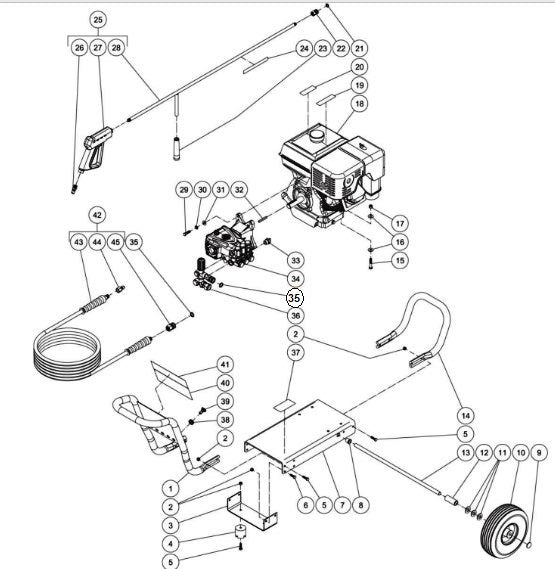 25
26 27 28
24 23 22 21
20
19
18
29 30 31 32
17
16
15
42
43 44 45 35
33
34
35
36
2
37
41
40
39
38
2
14
5
13 12 11 10 9
1
2
3
4
5
6 5 7 8