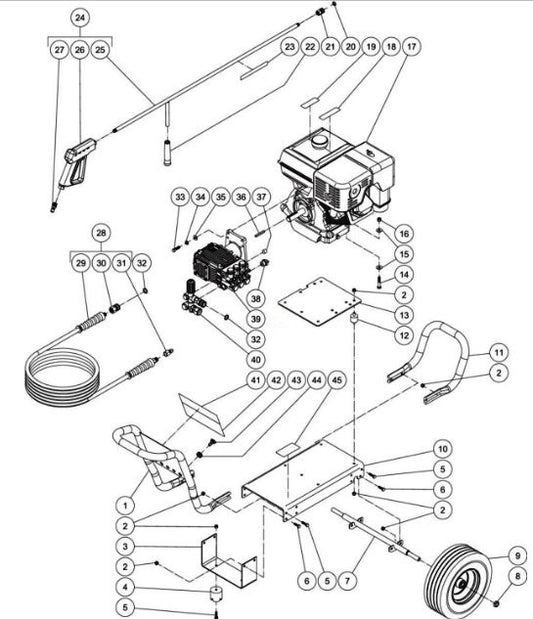 24
27 26 25
23 22 21 20 19 18 17
33 34 35 36 37
16
15
14
2
13
12
28
29 30 31 32
38
39
32
40
11
2
41 42 43 44 45
10
5
6
2
1
2
3
2
4
5
6 5 7
9
8