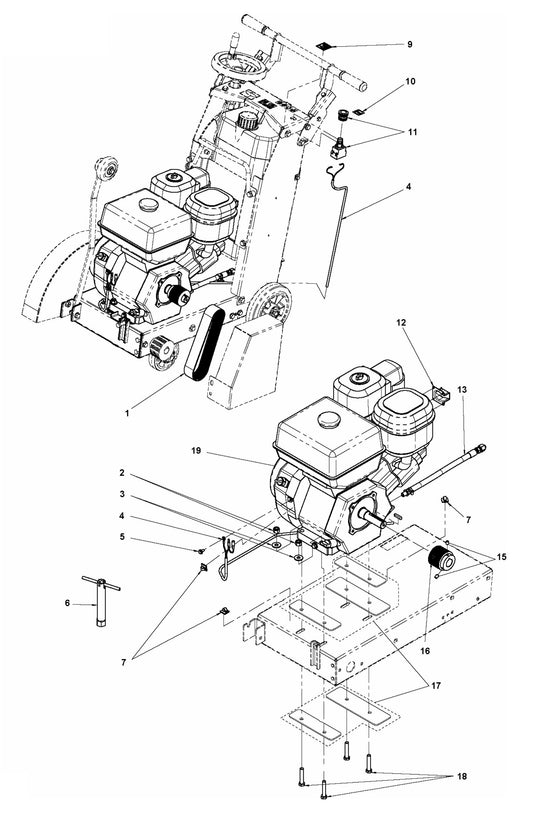 9
10
11
4
12
13
1
19
2
3
4
5
7
15
6
16
7
17
18