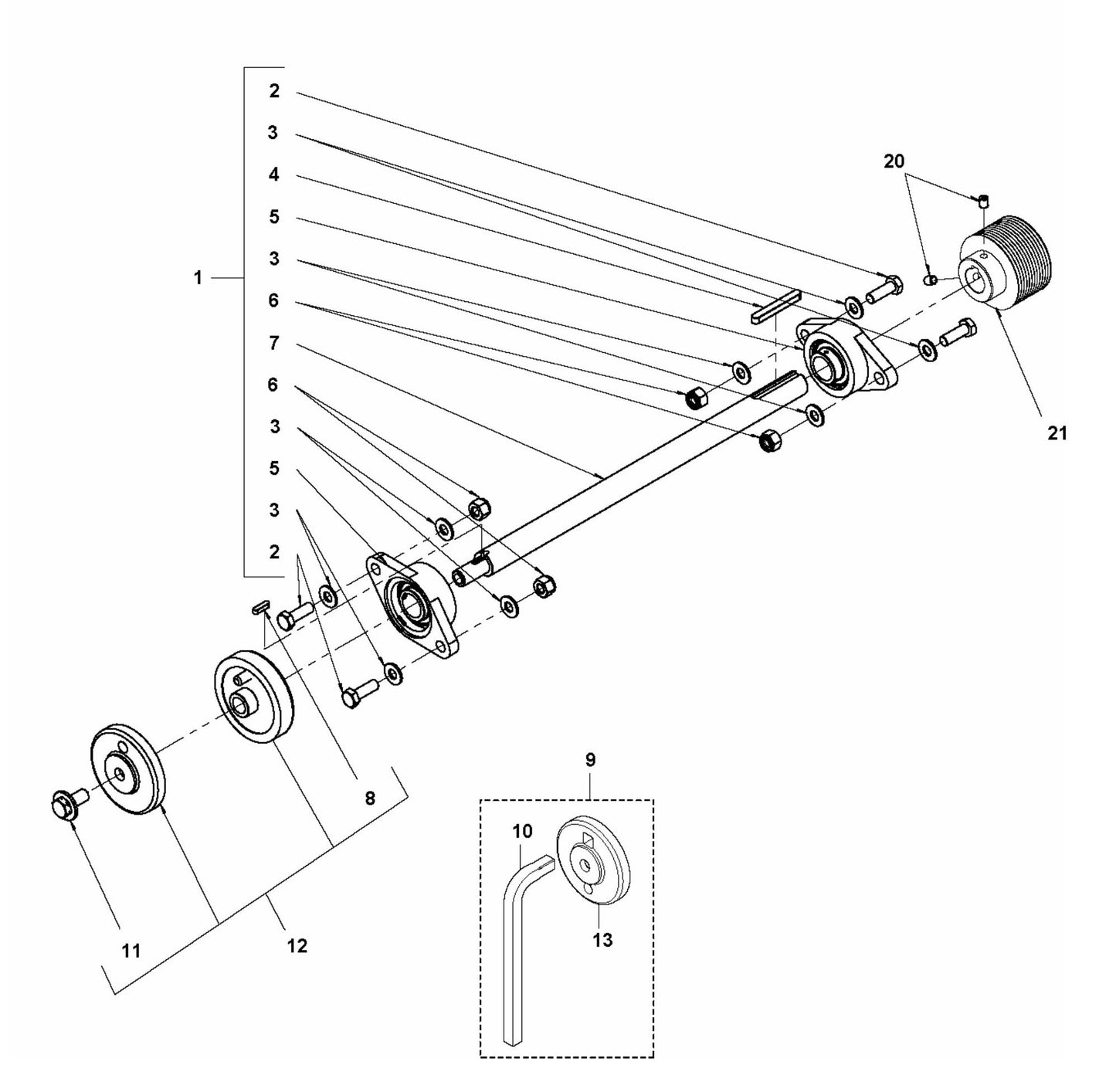 1
2
3
4
5
3
6
7
6
3
5
3
2
20
21
8
9
10
13
11
12