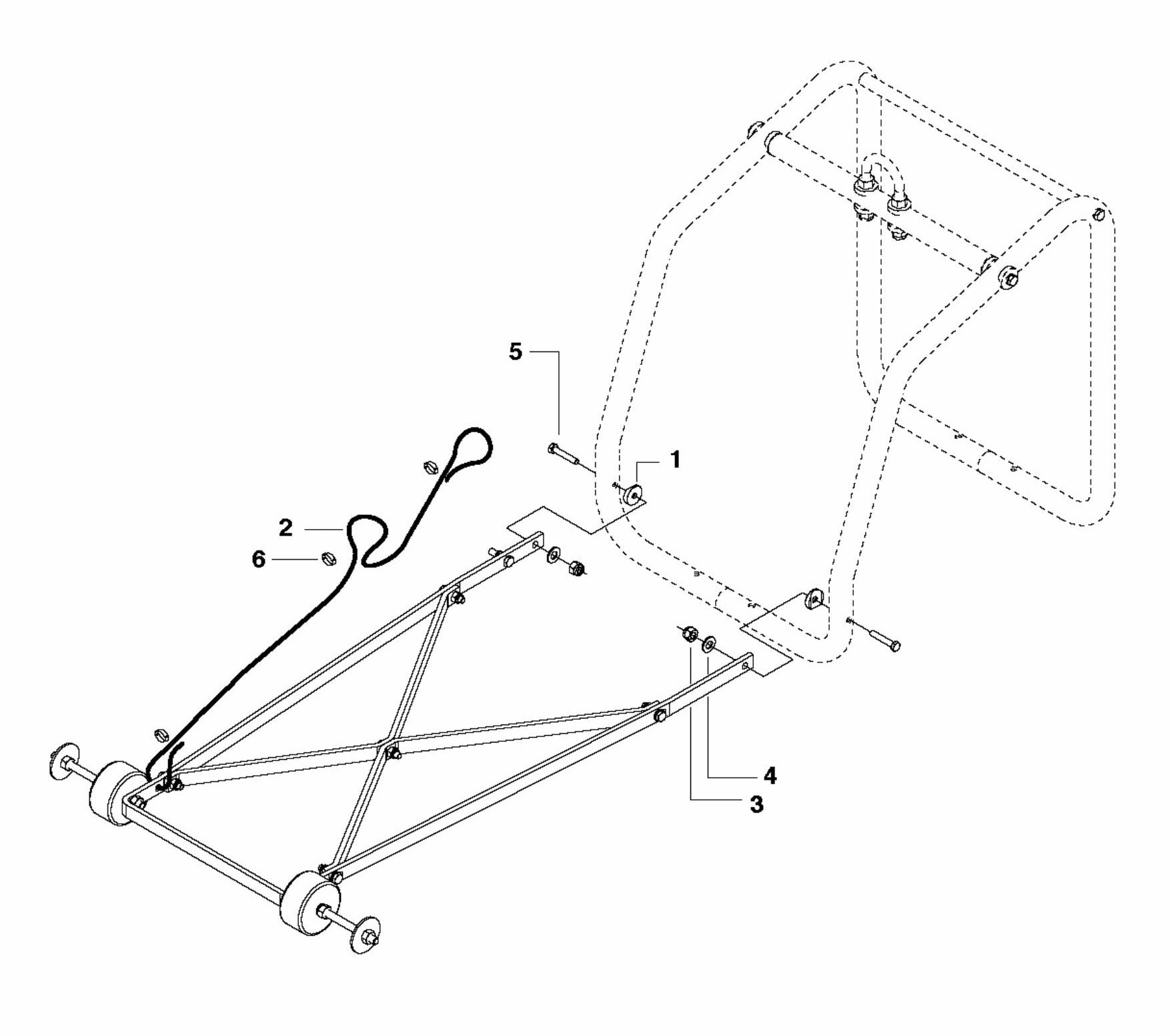 5
1
2
6
4
3