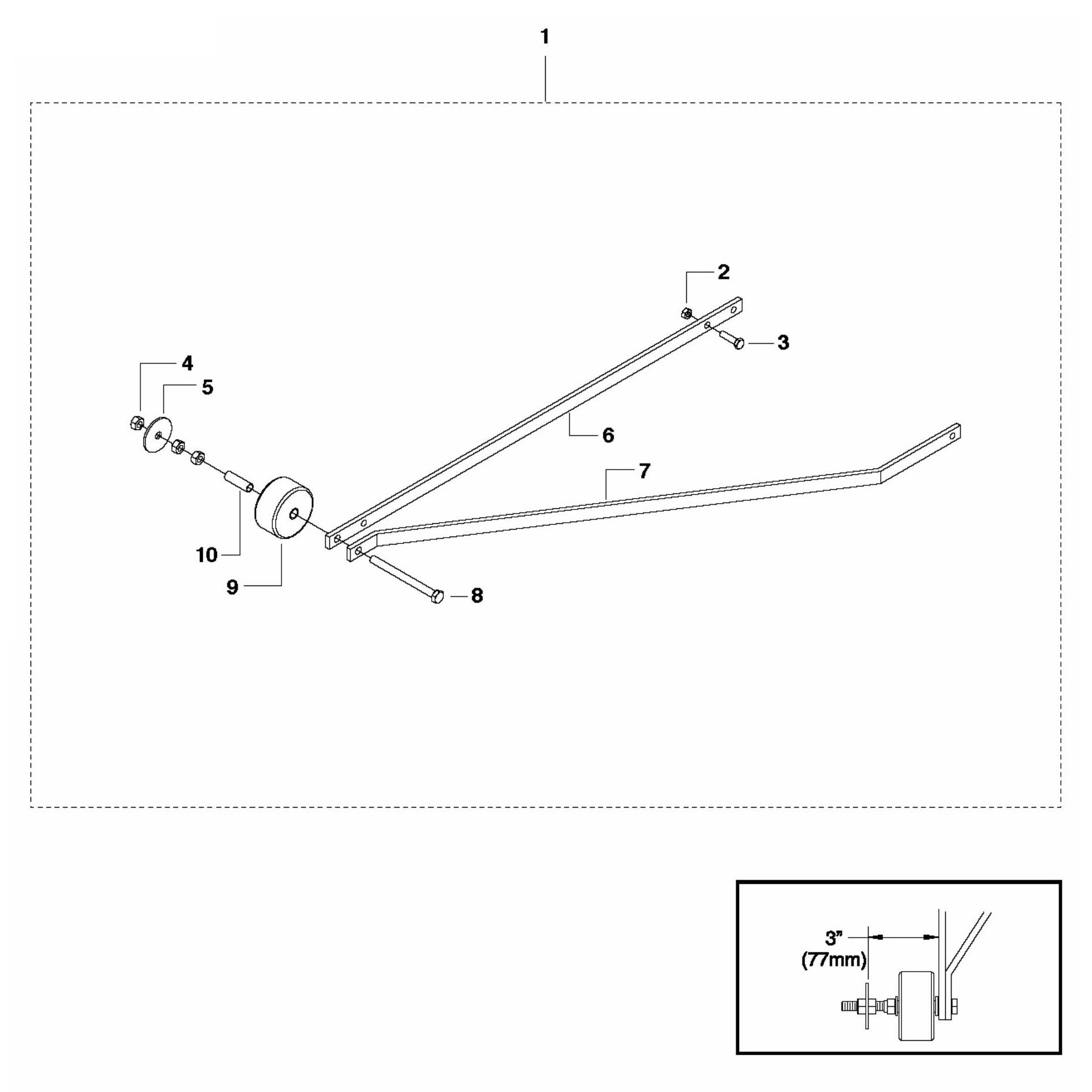 1
2
3
4
5
6
7
10
9
8
3"
(77mm)