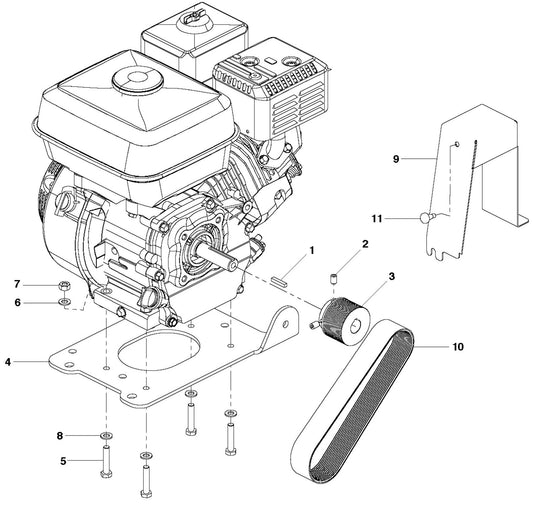 9
11
1
2
3
7
6
4
10
8
5