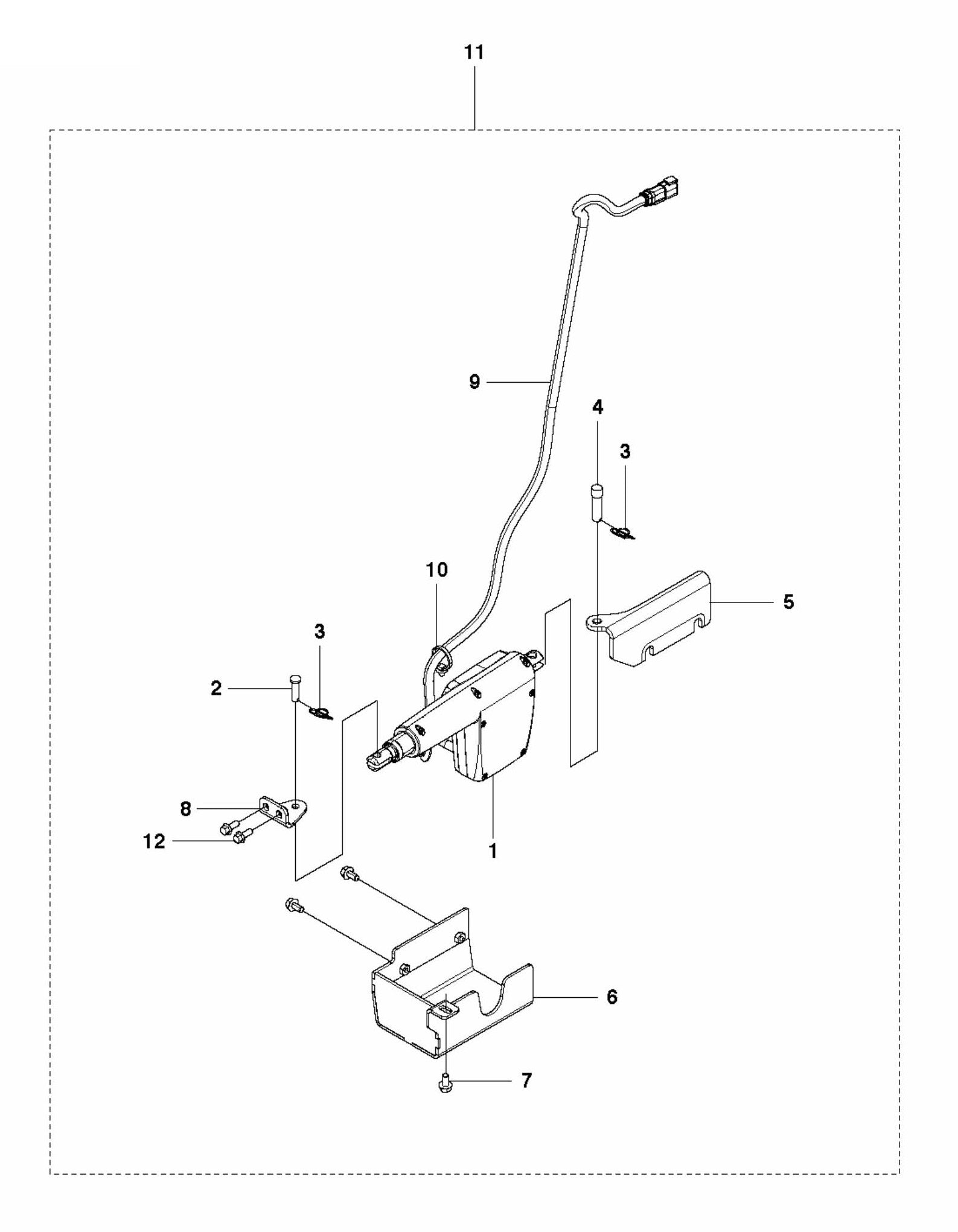 11

9

4

3

10

5

3

2

8

12

1

6

7