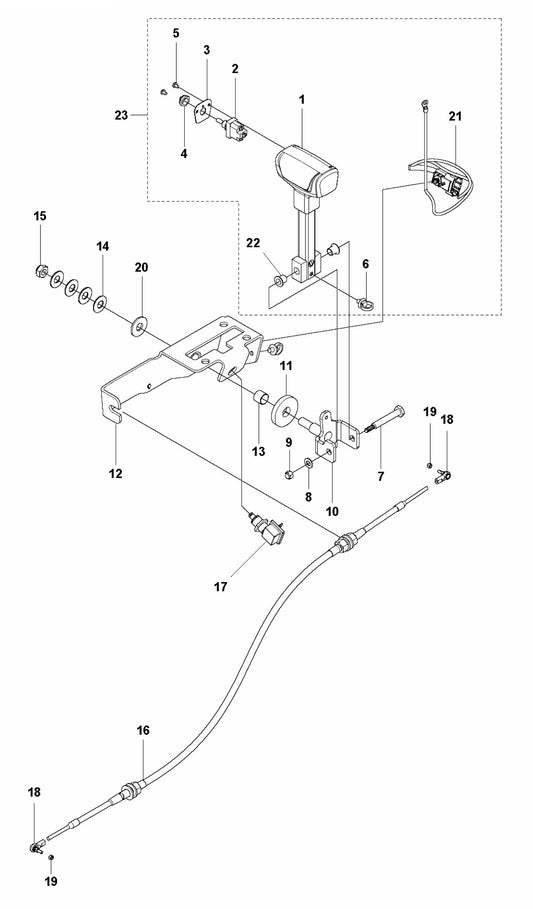 5
3
2
1
23
4
21
15
14
20
22
6
11
19
18
12
13
9
8
10
7
17
16
18
19