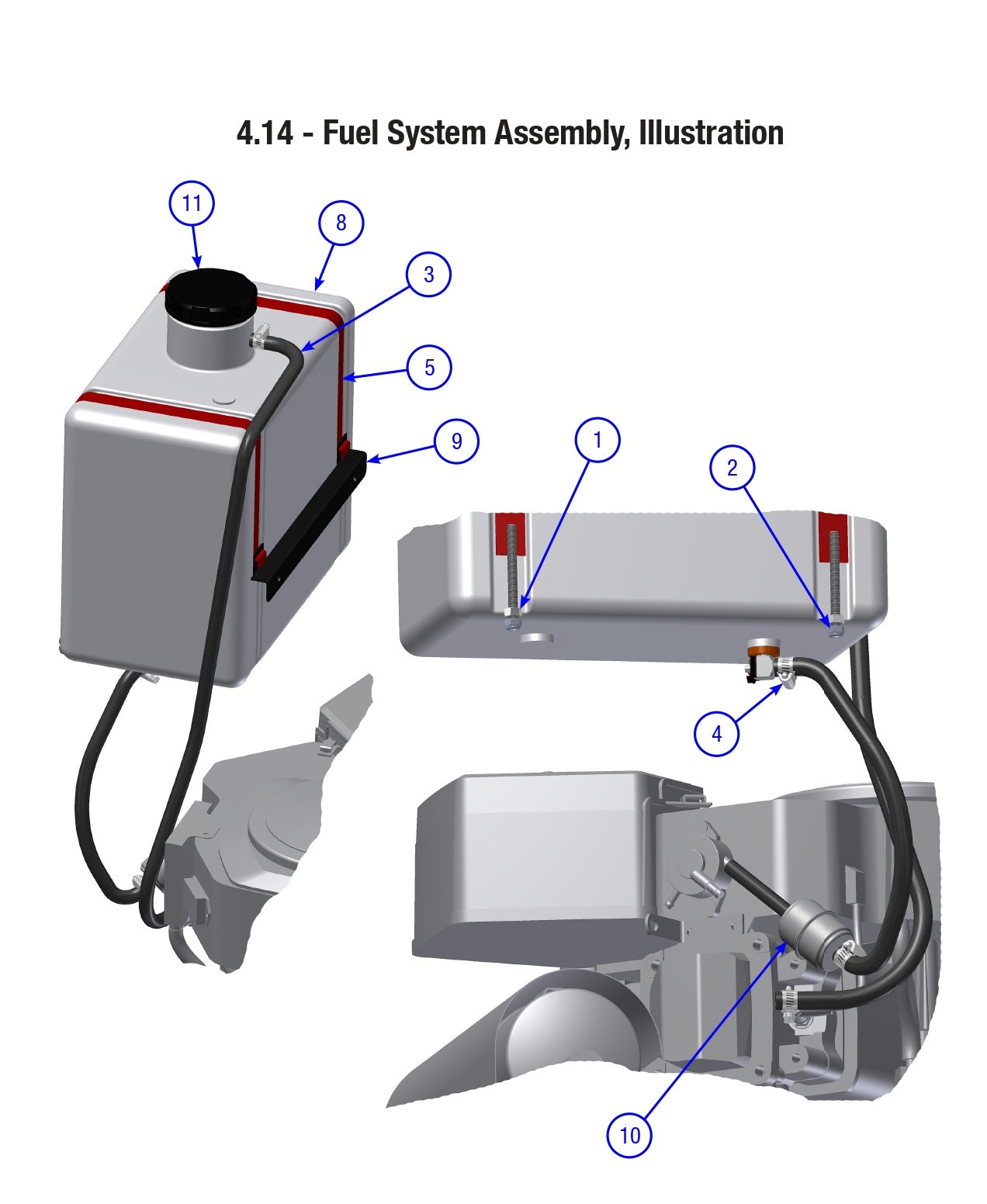 4.14 - Fuel System Assembly, Illustration

11
8
3
5
9
1
2
4
10