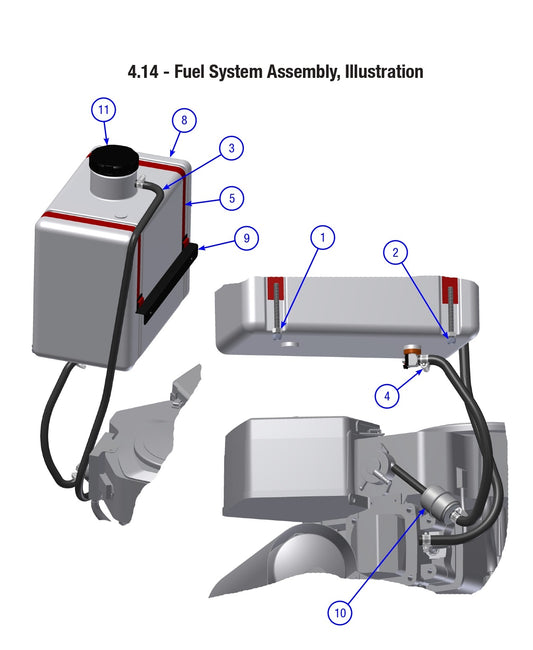 4.14 - Fuel System Assembly, Illustration

11
8
3
5
9
1
2
4
10