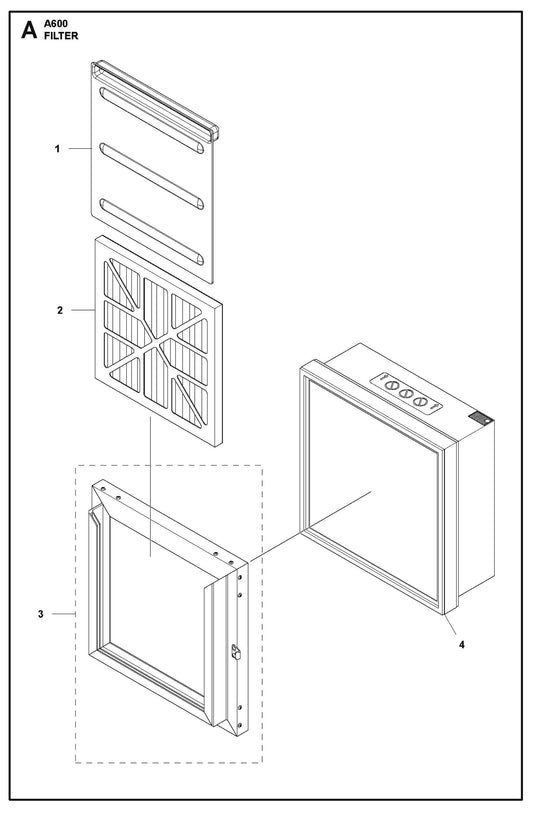 A A600
FILTER

1

2

3

4