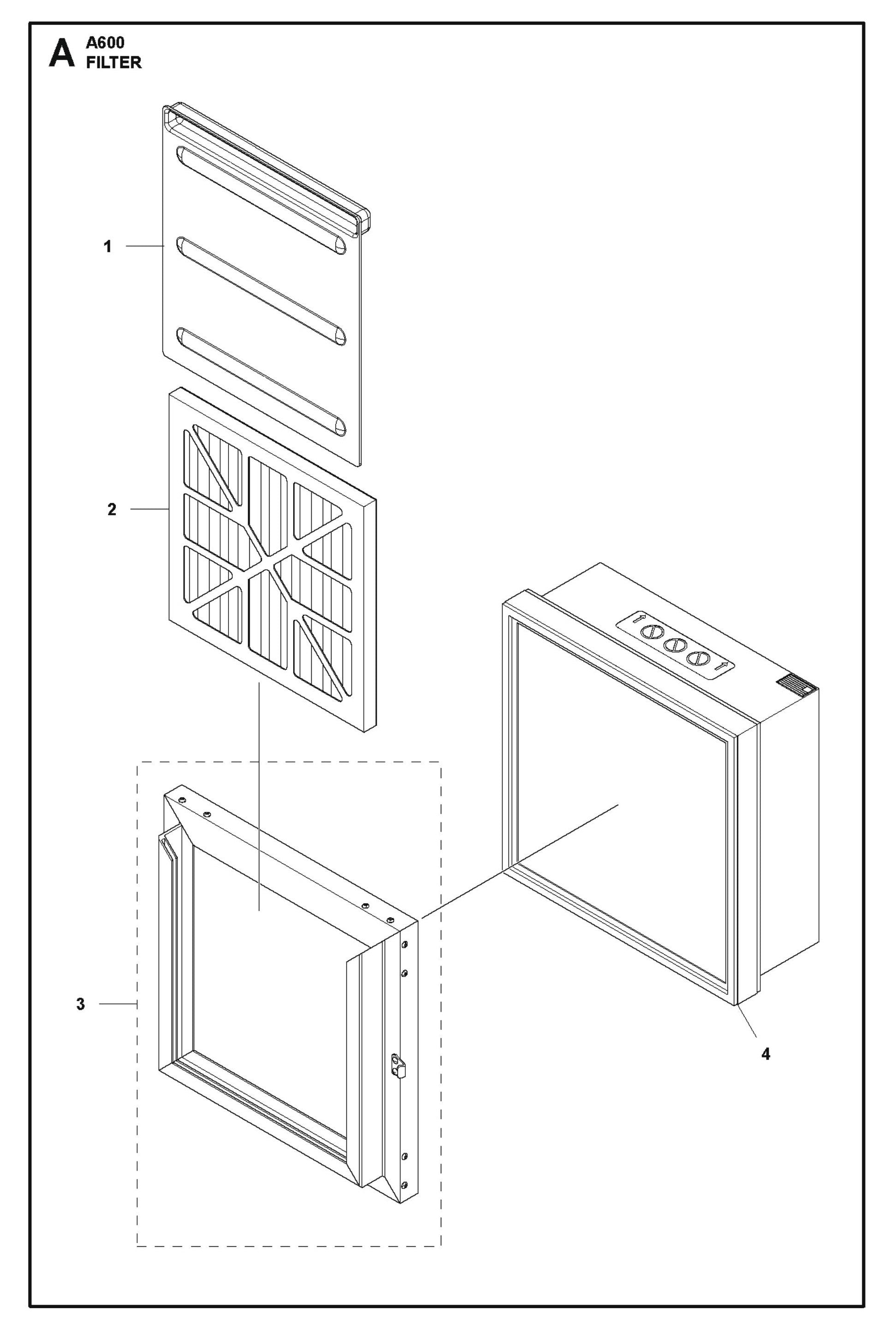 A A600
FILTER

1

2

3

4