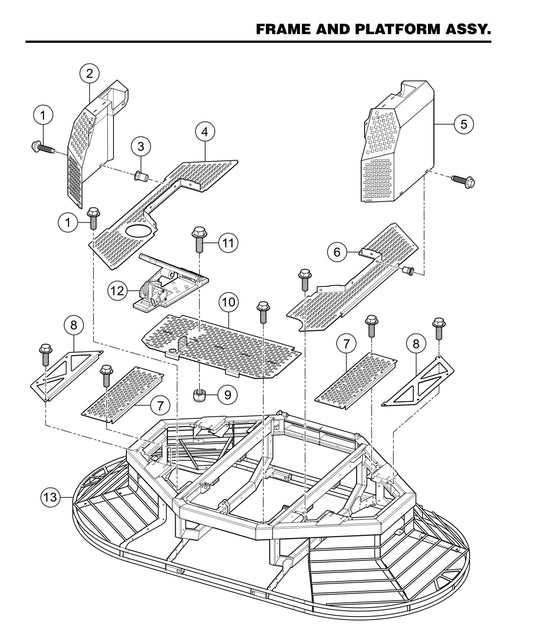 FRAME AND PLATFORM ASSY.

2
1
3
4
5
1
11
6
12
10
8
7
8
7
9
13