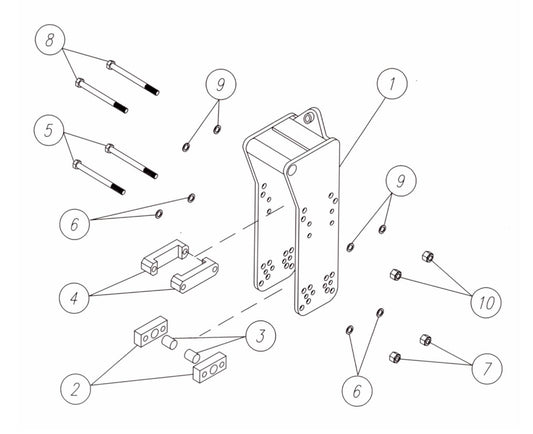 8
9
1
5
9
6
4
10
3
7
2
6