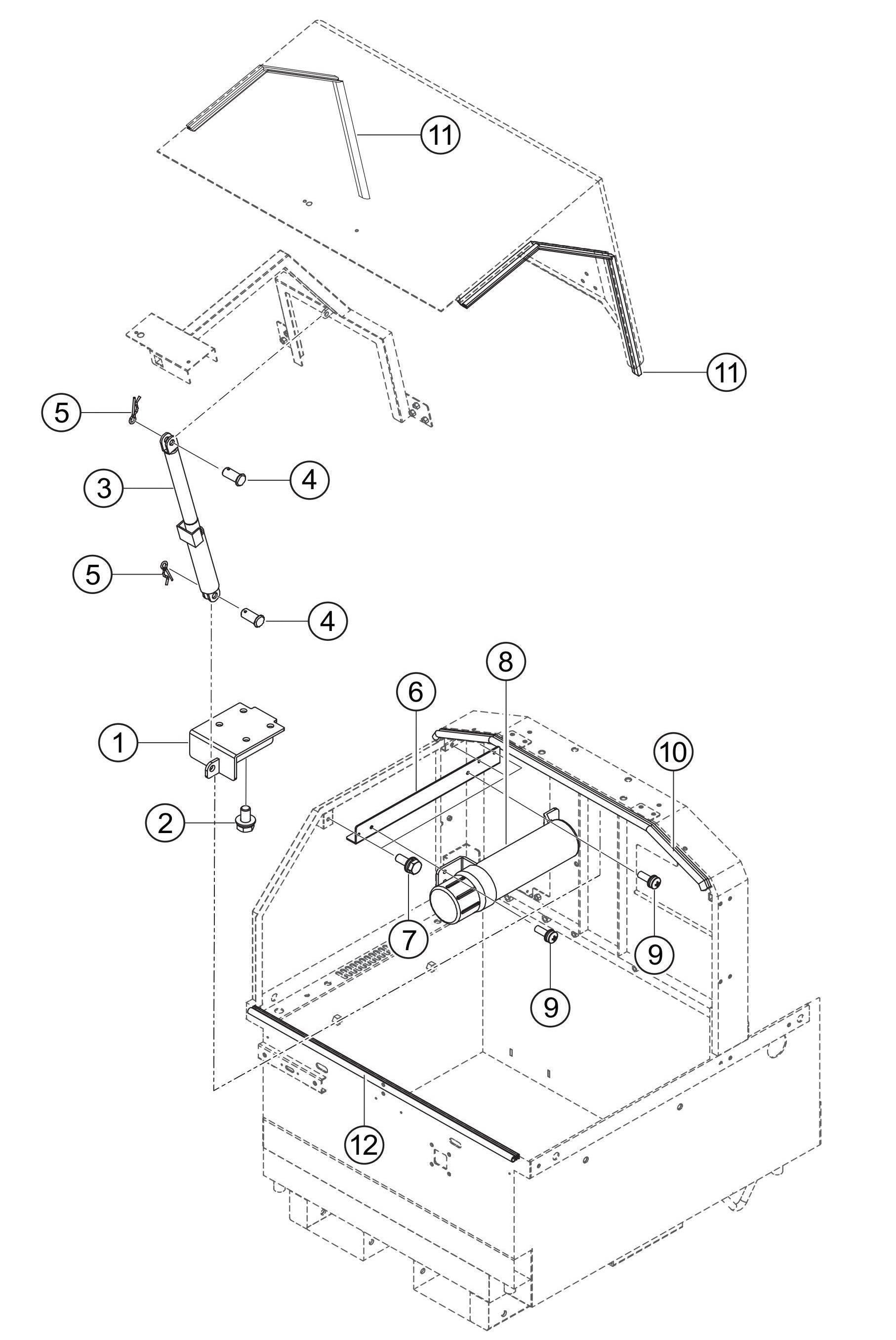 11
11
5
4
3
5
4
8
6
1
10
2
7
9
9
12