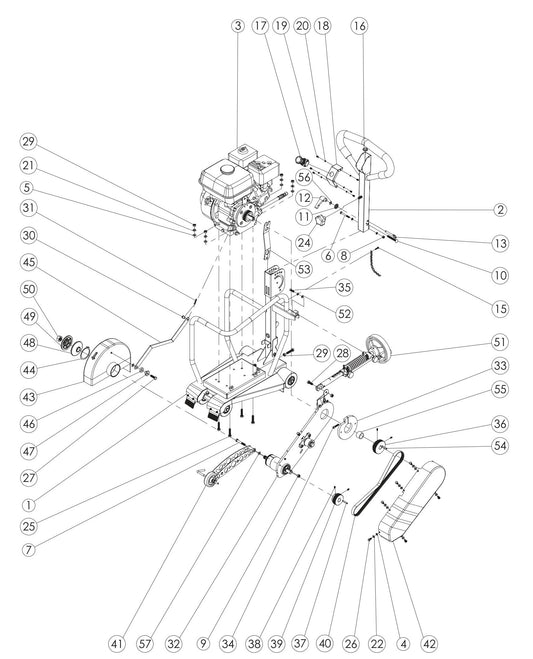 3 17 19 20 18 16

29
21
5
31
30
45
50
49
48
44
43
46
47
27
1
25
7

56
12
11
24
6 8
53
35
52
29 28

2
13
10
15
51
33
55
36
54

41 57 32 9 34 38 39 37 40 26 22 4 42