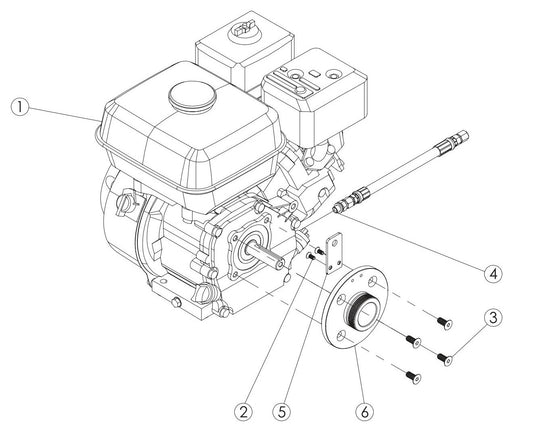 1
4
3
2
5
6