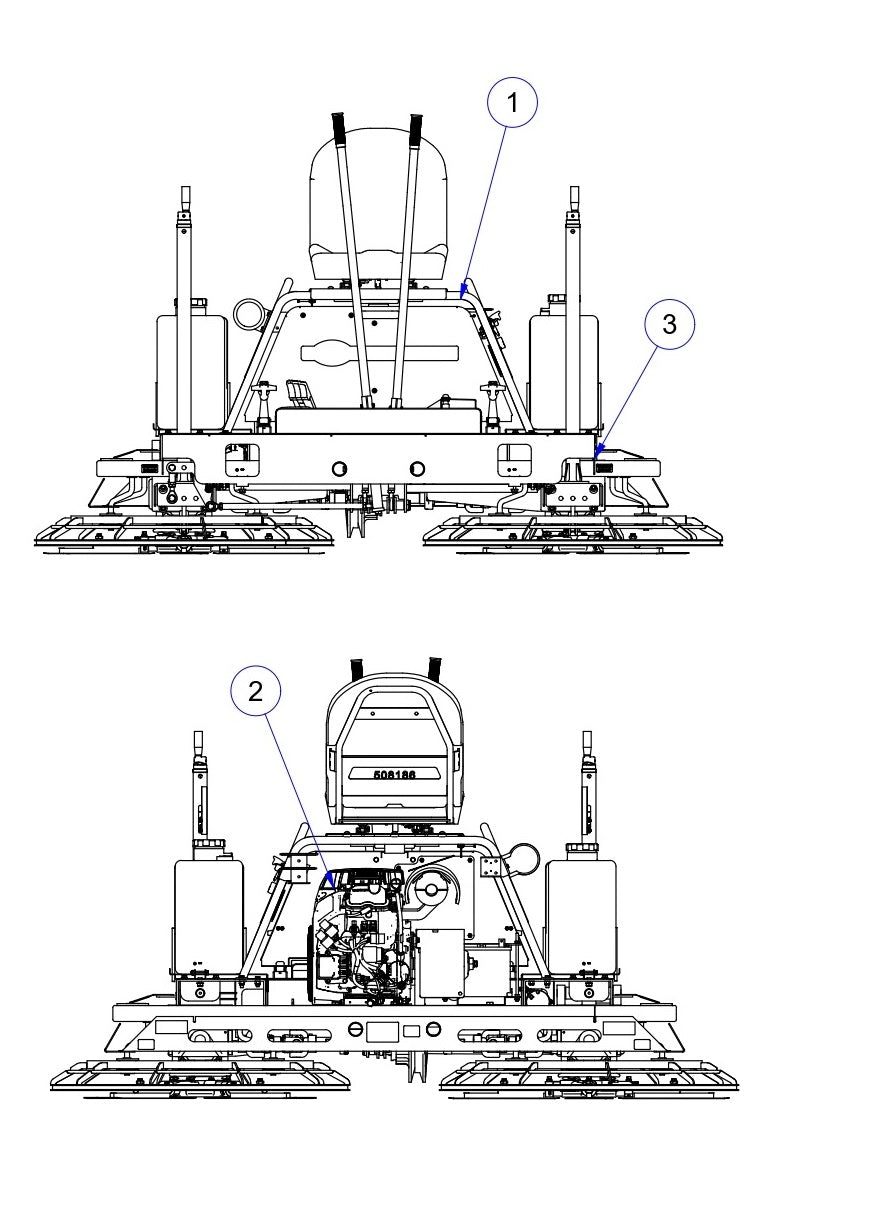 1

3

2

508186