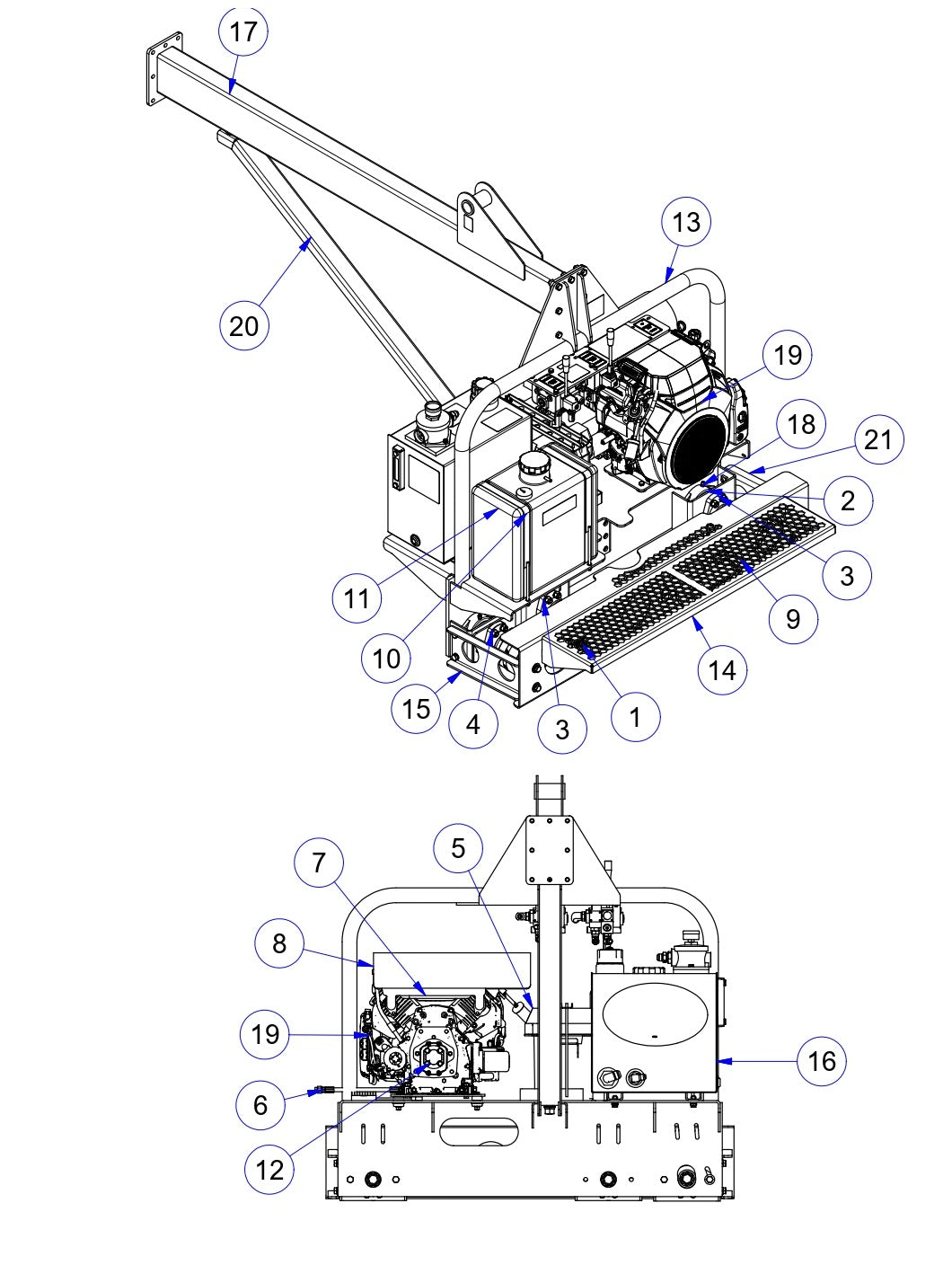 17
13
20
19
18
21
2
3
9
11
10
14
15
4
3
1
5
7
8
19
16
6
12