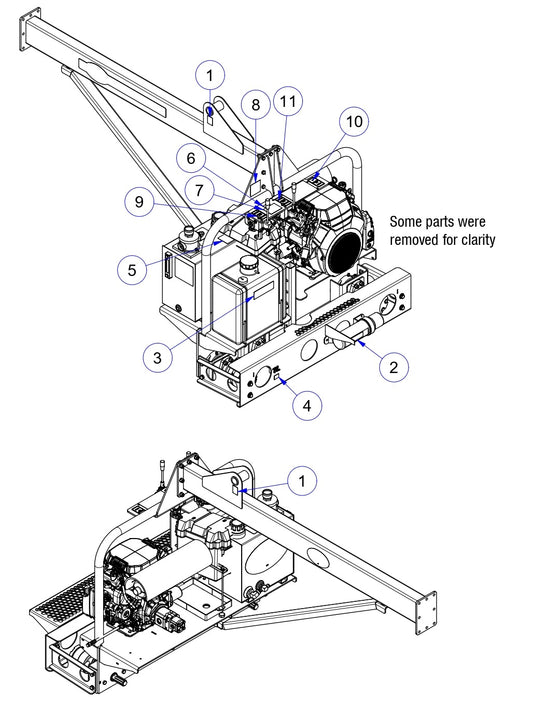 1
8
11
10
6
7
9
Some parts were removed for clarity
5
3
2
4

1