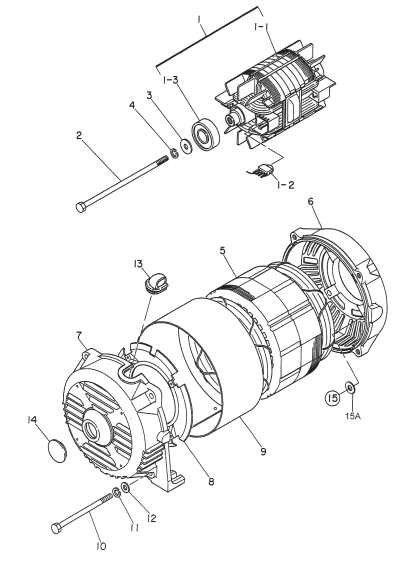 1
1-1
1-3
3
4
2
1-2
6
5
13
7
15
15A
14
9
8
12
11
10