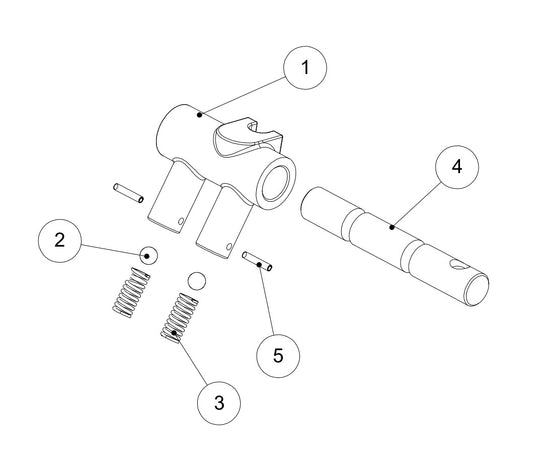 1
4
2
5
3