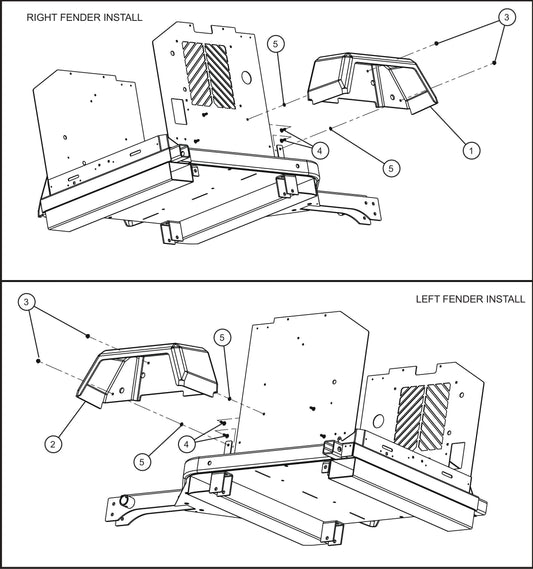 RIGHT FENDER INSTALL

3

5

4

1

5

LEFT FENDER INSTALL

3

5

2

4

5