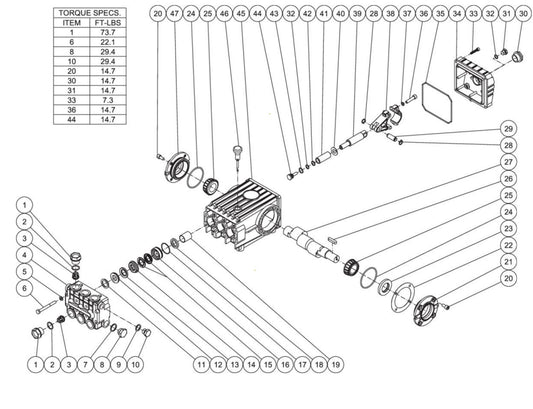 TORQUE SPECS.

| ITEM | FT-LBS |
|---|---|
| 1 | 73.7 |
| 6 | 22.1 |
| 8 | 29.4 |
| 10 | 29.4 |
| 20 | 14.7 |
| 30 | 14.7 |
| 31 | 14.7 |
| 33 | 7.3 |
| 36 | 14.7 |
| 44 | 14.7 |

20 47 24 25 46 45 44 43 32 42 41 40 39 28 38 37 36 35 34 33 32 31 30

29
28
27
26
25
24
23
22
21
20

1
2
3
4
5
6

1 2 3 7 8 9 10 11 12 13 14 15 16 17 18 19