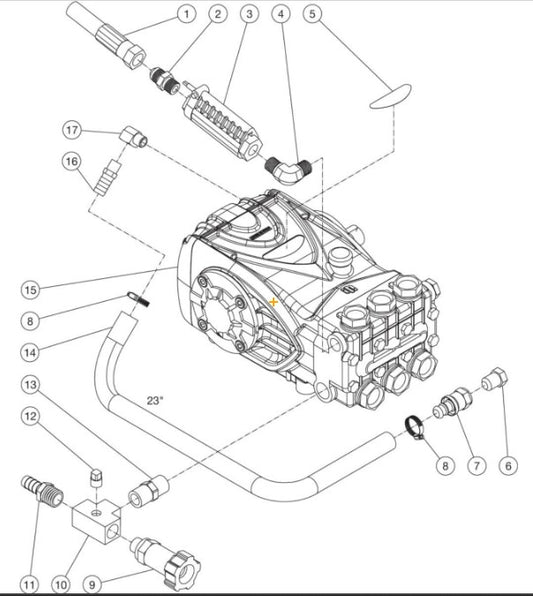 1
2
3
4
5
17
16
15
8
14
13
12
23"
8
7
6
11
10
9