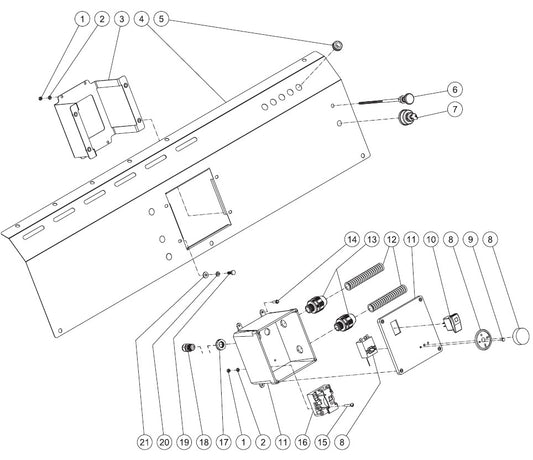 1 2 3 4 5

6

7

14 13 12 11 10 8 9 8

21 20 19 18 17 1 2 11 16 15 8