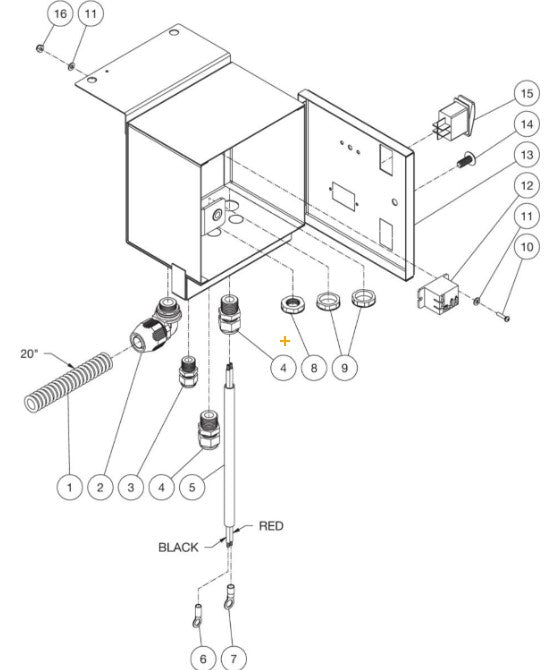 16
11
15
14
13
12
11
10
20"
4
8
9
1
2
3
4
5
RED
BLACK
6
7