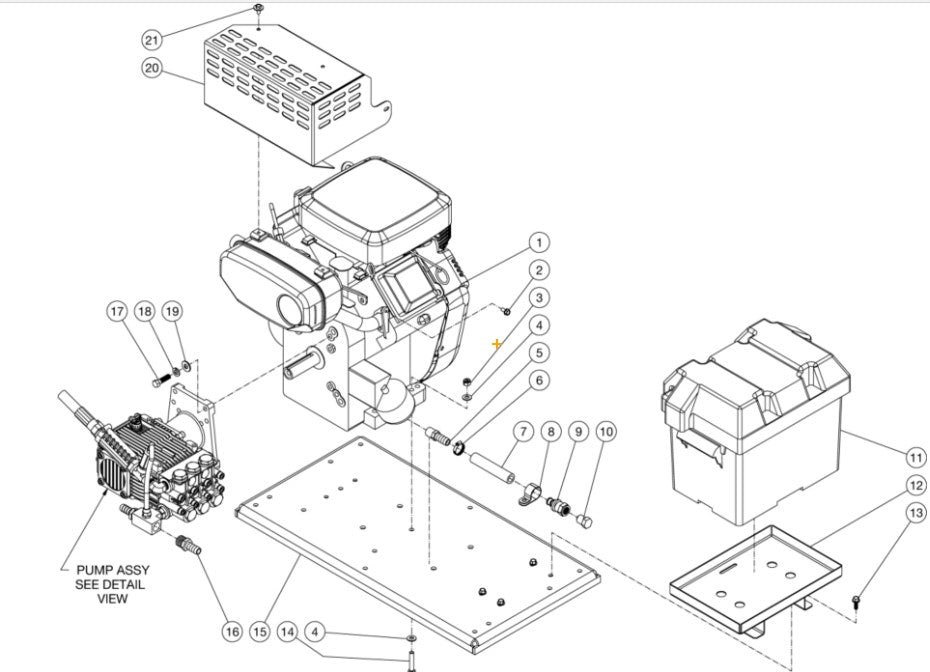 21
20
1
2
3
4
5
6
17
18
19
7
8
9
10
11
12
13
PUMP ASSY
SEE DETAIL
VIEW
16
15
14
4