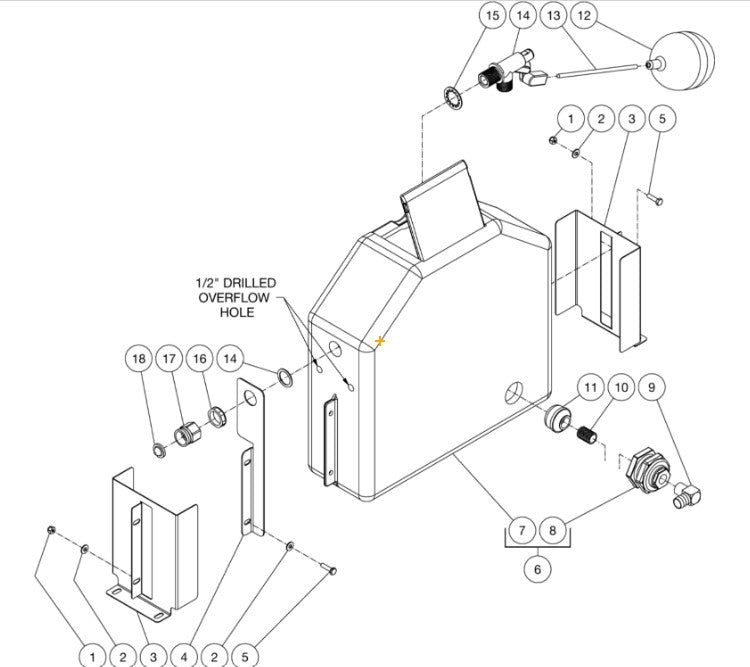 15 14 13 12

1 2 3 5

1/2" DRILLED OVERFLOW HOLE

18 17 16 14

11 10 9

7 8

6

1 2 3 4 2 5